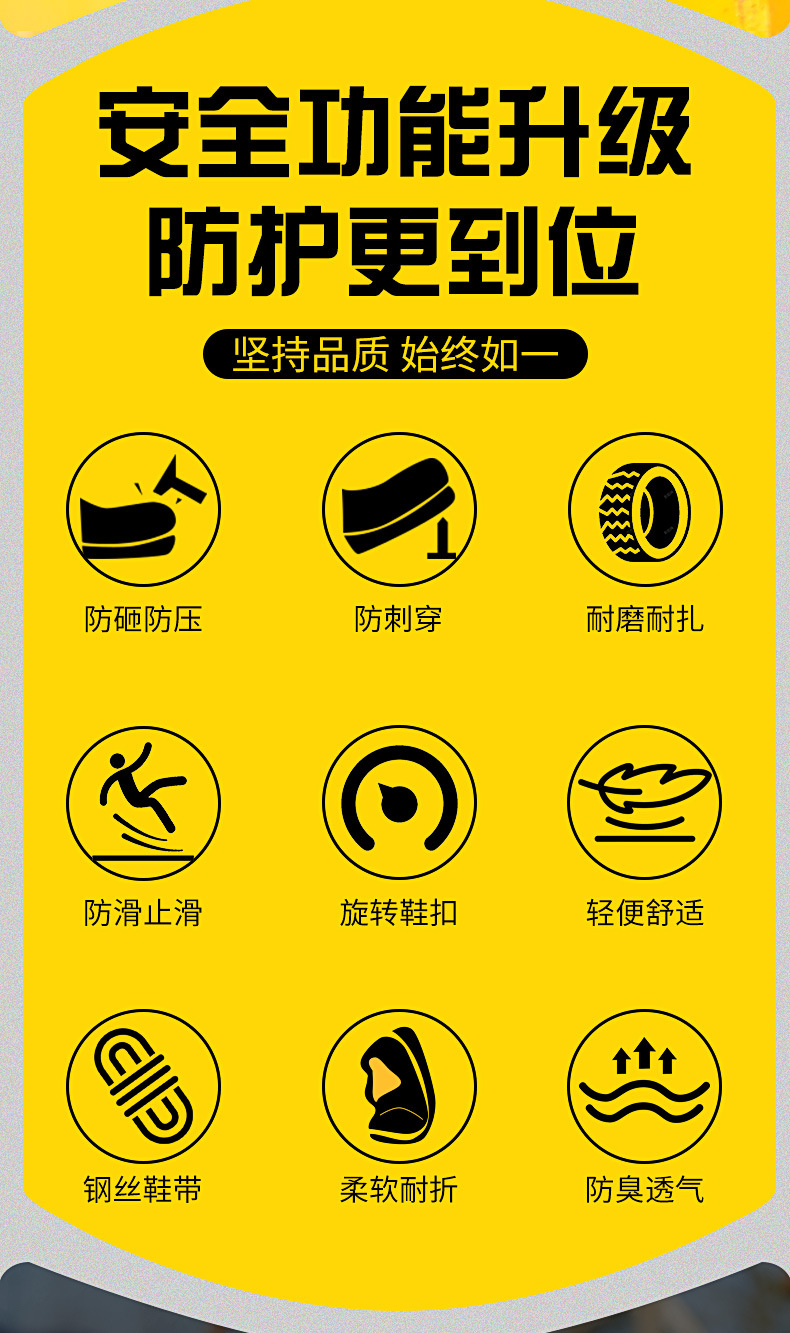 安全功能升级
防护更到位

坚持品质 始终如一

防砸防压

防刺穿

耐磨耐扎

防滑止滑

旋转鞋扣

轻便舒适

钢丝鞋带

柔软耐折

防臭透气