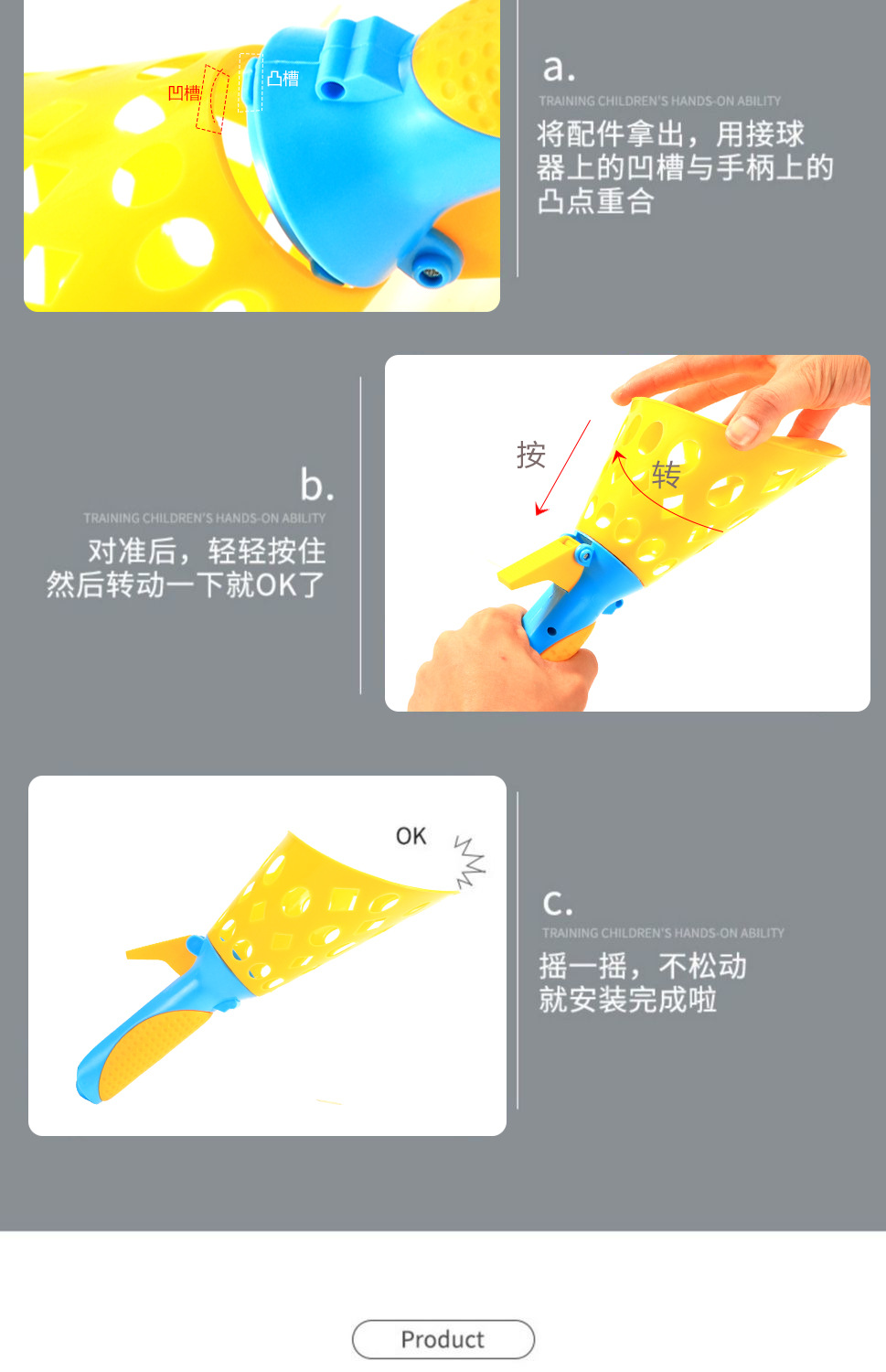 凹槽

凸槽

a.

TRAINING CHILDREN'S HANDS-ON ABILITY

将配件拿出，用接球器上的凹槽与手柄上的凸点重合

b.

TRAINING CHILDREN'S HANDS-ON ABILITY

对准后，轻轻按住然后转动一下就OK了

按

转

OK

c.

TRAINING CHILDREN'S HANDS-ON ABILITY

摇一摇，不松动就安装完成啦

Product