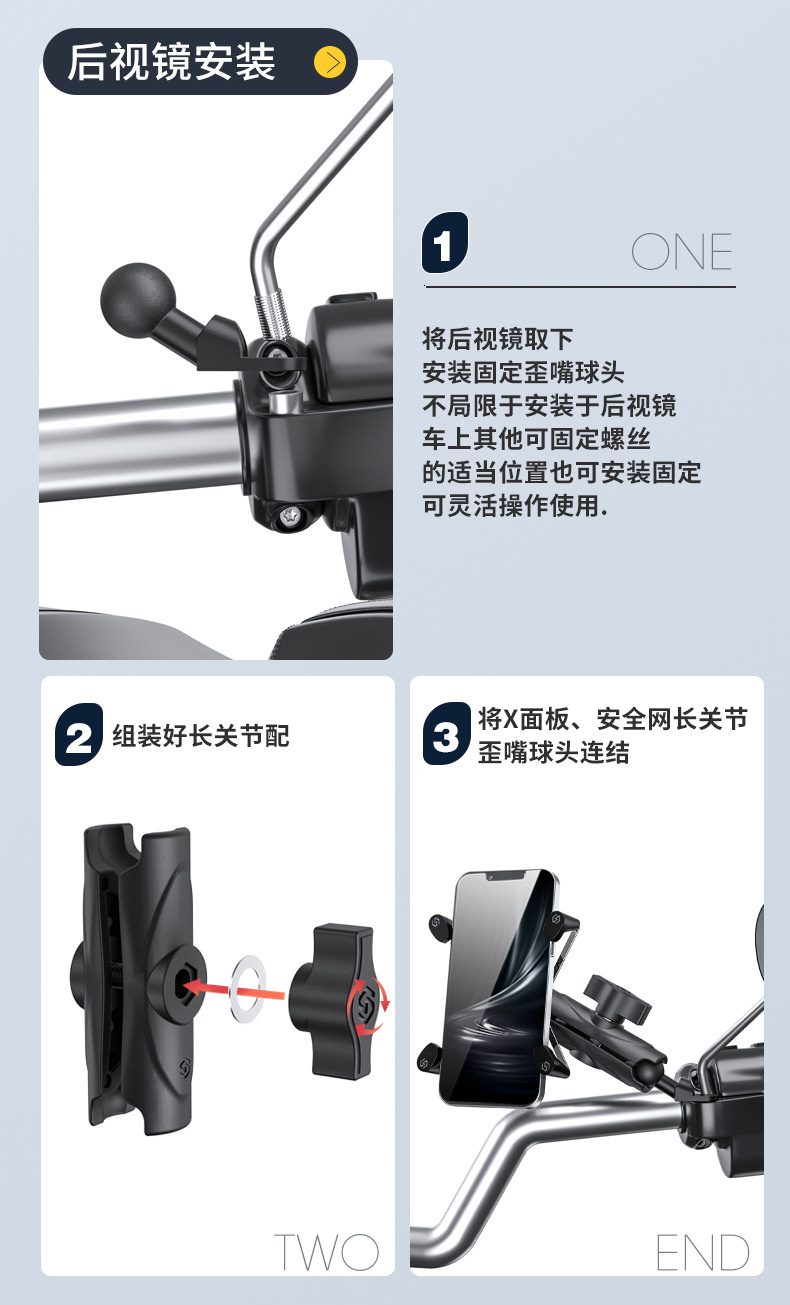 后视镜安装

1 ONE

将后视镜取下
安装固定歪嘴球头
不局限于安装于后视镜
车上其他可固定螺丝
的适当位置也可安装固定
可灵活操作使用.

2 组装好长关节配

TWO

3 将X面板、安全网长关节
歪嘴球头连结

END