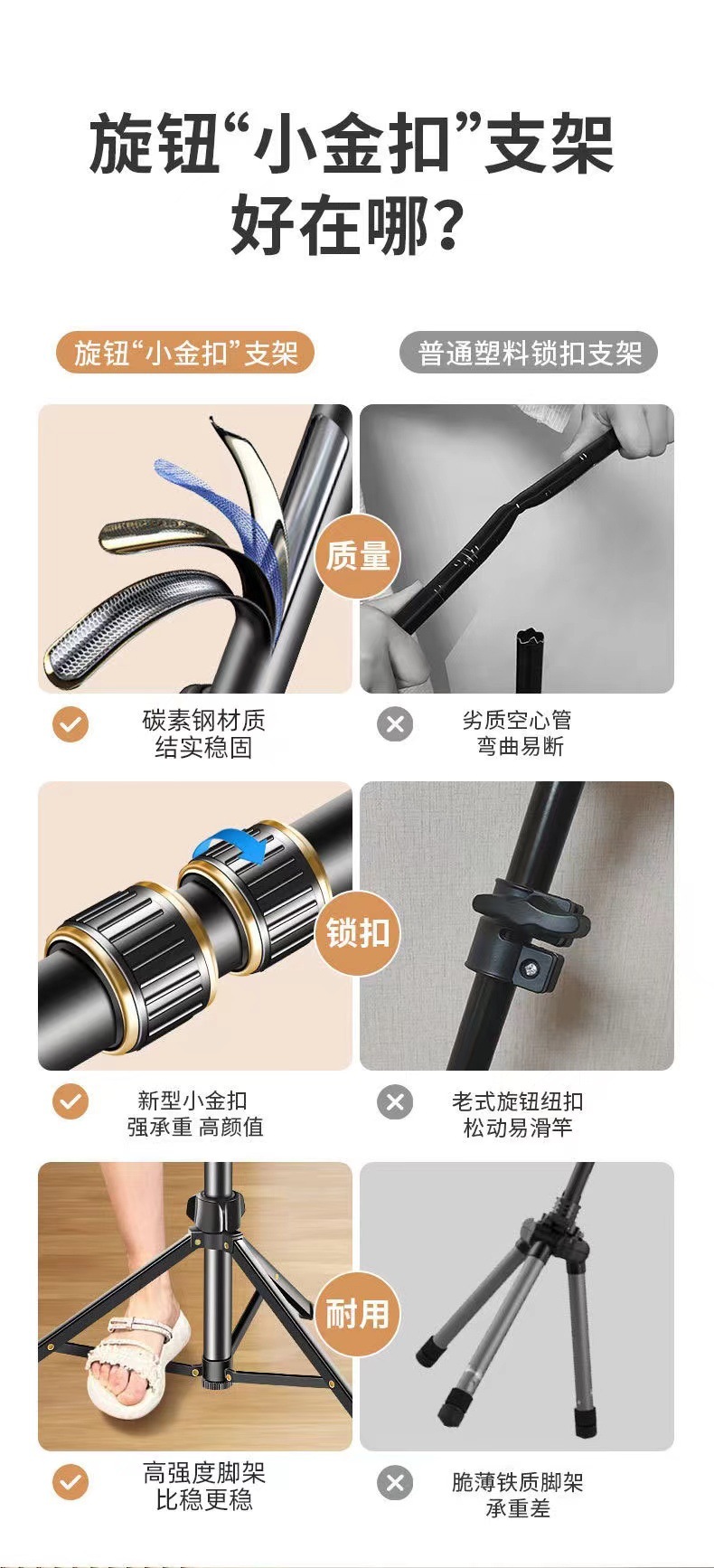 旋钮“小金扣”支架
好在哪?

旋钮“小金扣”支架

普通塑料锁扣支架

质量

碳素钢材质
结实稳固

劣质空心管
弯曲易断

锁扣

新型小金扣
强承重 高颜值

老式旋钮纽扣
松动易滑竿

耐用

高强度脚架
比稳更稳

脆薄铁质脚架
承重差