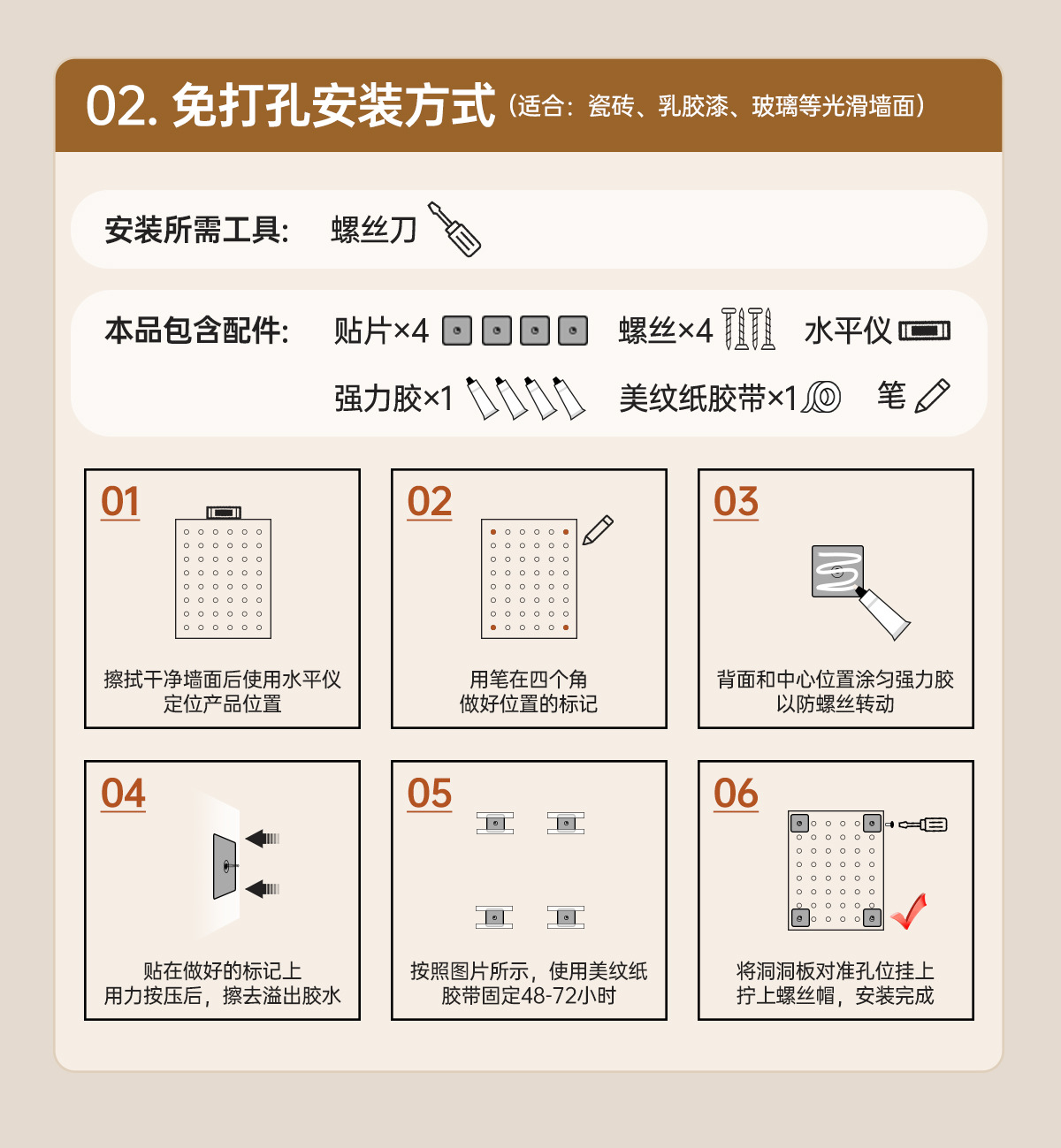 02. 免打孔安装方式（适合：瓷砖、乳胶漆、玻璃等光滑墙面）

安装所需工具： 螺丝刀

本品包含配件： 贴片×4 螺丝×4 水平仪 强力胶×1 美纹纸胶带×1 笔

01
擦拭干净墙面后使用水平仪定位产品位置

02
用笔在四个角做好位置的标记

03
背面和中心位置涂匀强力胶以防螺丝转动

04
贴在做好的标记上用力按压后，擦去溢出胶水

05
按照图片所示，使用美纹纸胶带固定48-72小时

06
将洞洞板对准孔位挂上拧上螺丝帽，安装完成