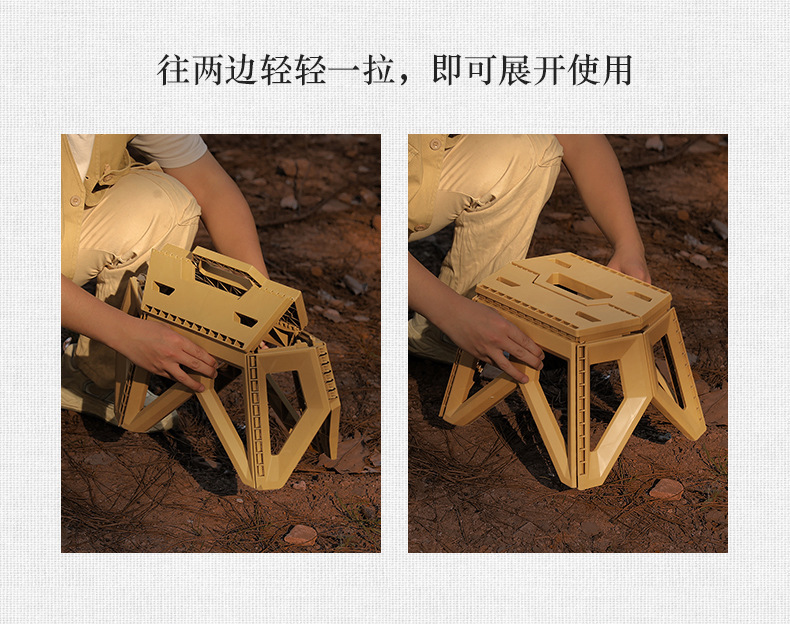 往两边轻轻一拉，即可展开使用