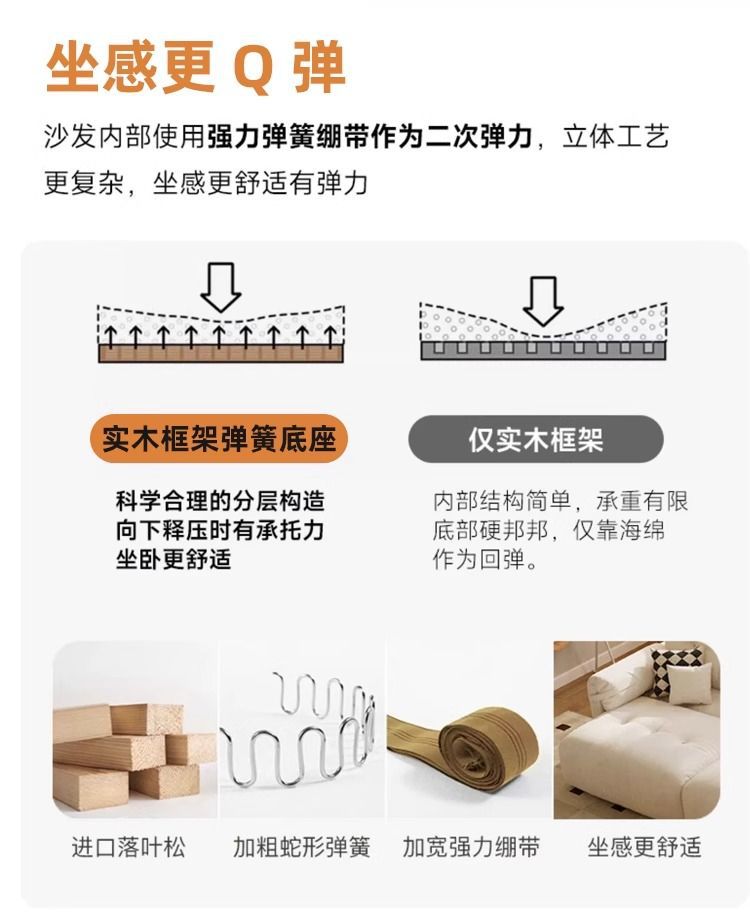 坐感更 Q 弹

沙发内部使用强力弹簧绷带作为二次弹力，立体工艺更复杂，坐感更舒适有弹力

实木框架弹簧底座

科学合理的分层构造
向下释压时有承托力
坐卧更舒适

仅实木框架

内部结构简单，承重有限
底部硬邦邦，仅靠海绵
作为回弹。

进口落叶松

加粗蛇形弹簧

加宽强力绷带

坐感更舒适