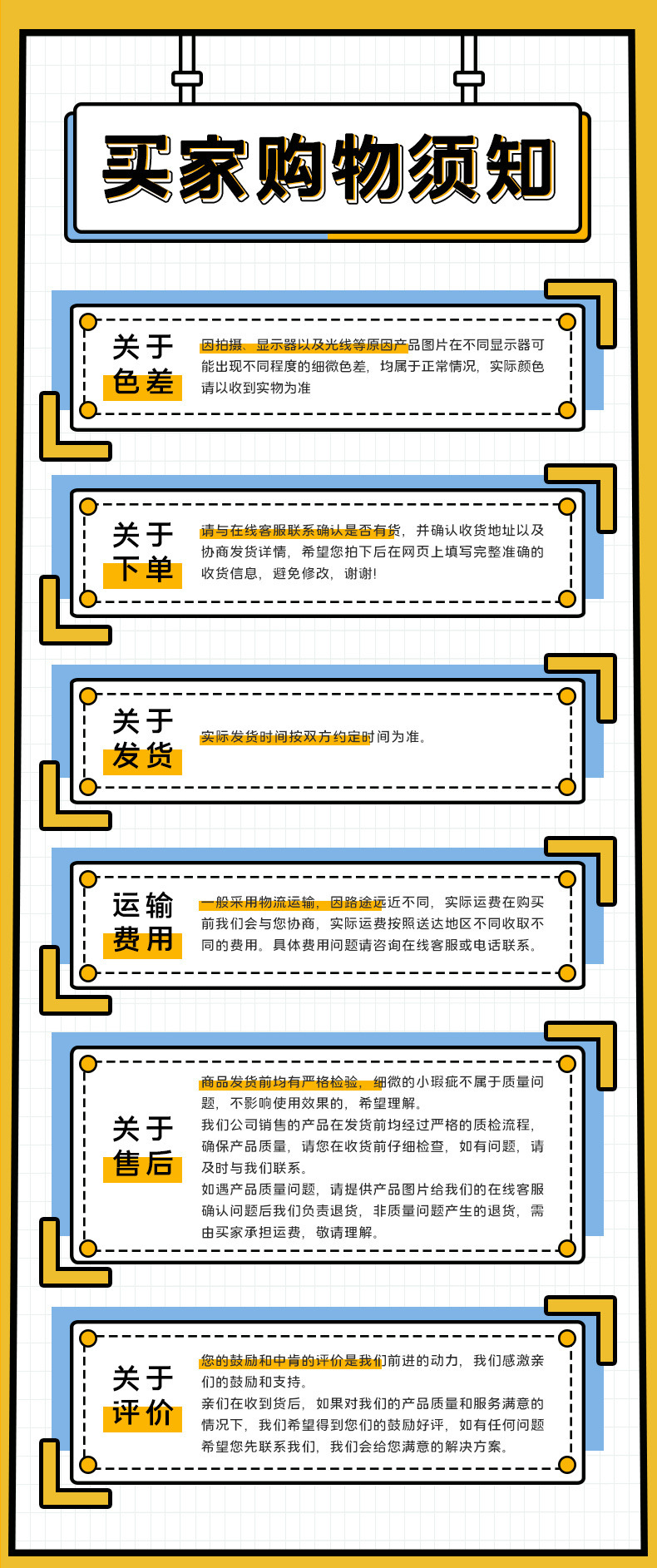 买家购物须知

关于
色差

因拍摄、显示器以及光线等原因产品图片在不同显示器可能出现不同程度的细微色差，均属于正常情况，实际颜色请以收到实物为准

关于
下单

请与在线客服联系确认是否有货，并确认收货地址以及协商发货详情，希望您拍下后在网页上填写完整准确的收货信息，避免修改，谢谢!

关于
发货

实际发货时间按双方约定时间为准。

运输
费用

一般采用物流运输，因路途远近不同，实际运费在购买前我们会与您协商，实际运费按照送达地区不同收取不同的费用。具体费用问题请咨询在线客服或电话联系。

关于
售后

商品发货前均有严格检验，细微的小瑕疵不属于质量问题，不影响使用效果的，希望理解。

我们公司销售的产品在发货前均经过严格的质检流程，确保产品质量，请您在收货前仔细检查，如有问题，请及时与我们联系。

如遇产品质量问题，请提供产品图片给我们的在线客服确认问题后我们负责退货，非质量问题产生的退货，需由买家承担运费，敬请理解。

关于
评价

您的鼓励和中肯的评价是我们前进的动力，我们感激亲们的鼓励和支持。

亲们在收到货后，如果对我们的产品质量和服务满意的情况下，我们希望得到您们的鼓励好评，如有任何问题希望您先联系我们，我们会给您满意的解决方案。