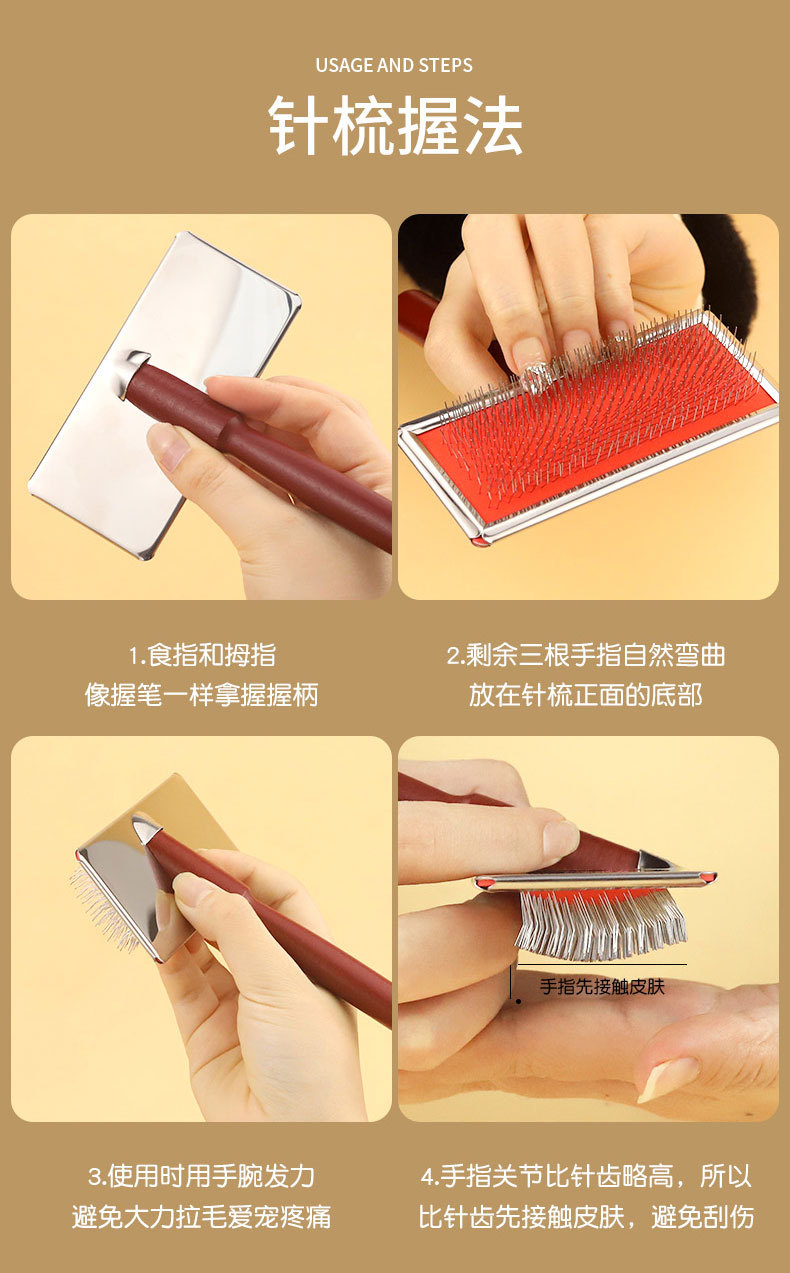 USAGE AND STEPS

针梳握法

1.食指和拇指
像握笔一样拿握握柄

2.剩余三根手指自然弯曲
放在针梳正面的底部

手指先接触皮肤

3.使用时用手腕发力
避免大力拉毛爱宠疼痛

4.手指关节比针齿略高，所以
比针齿先接触皮肤，避免刮伤