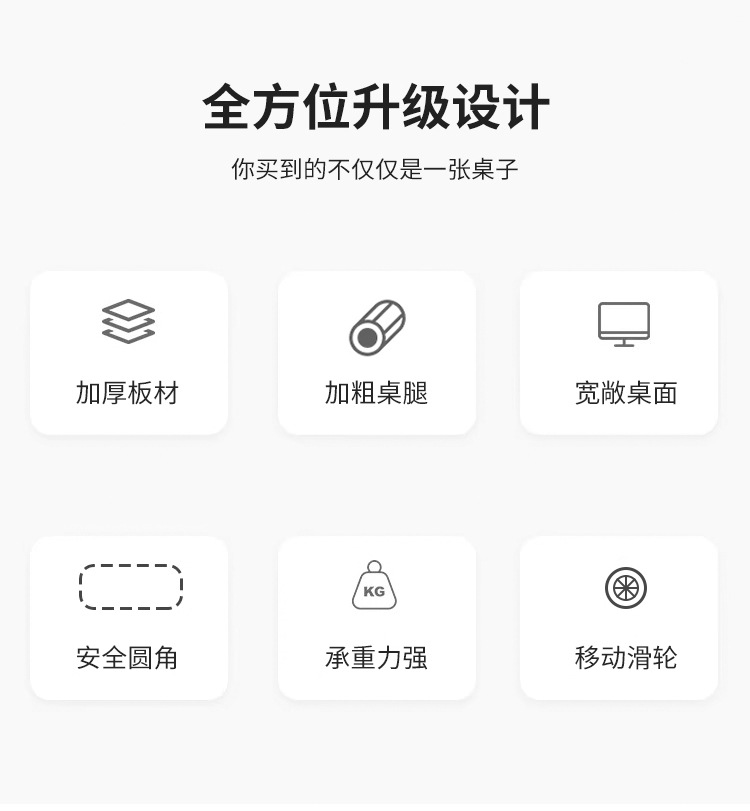 全方位升级设计

你买到的不仅仅是一张桌子

加厚板材

加粗桌腿

宽敞桌面

安全圆角

KG

承重力强

移动滑轮