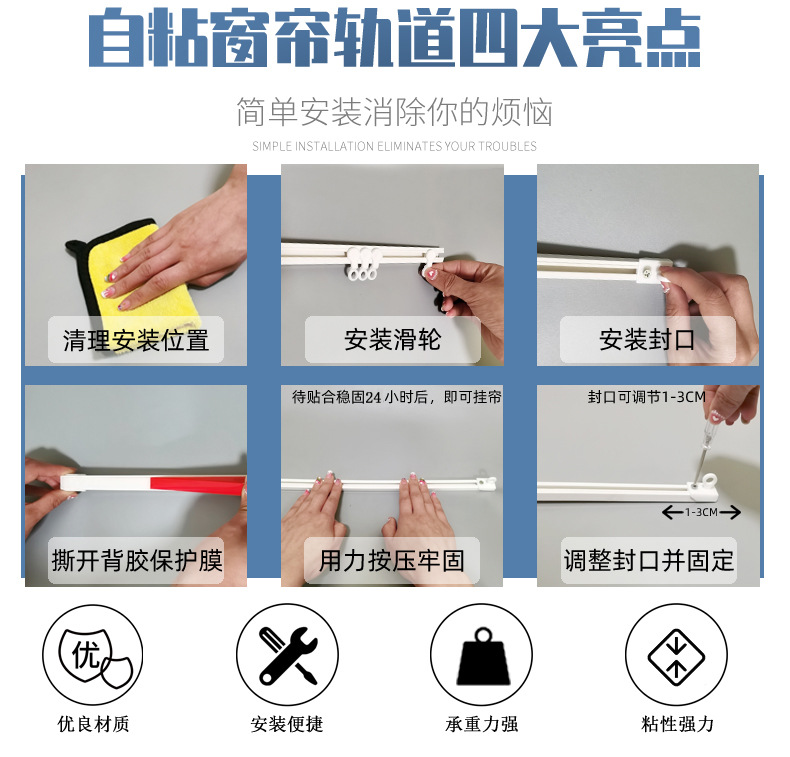 自粘窗帘轨道四大亮点

简单安装消除你的烦恼

SIMPLE INSTALLATION ELIMINATES YOUR TROUBLES

清理安装位置

安装滑轮

安装封口

撕开背胶保护膜

待贴合稳固24 小时后，即可挂帘

用力按压牢固

封口可调节1-3CM

1-3CM

调整封口并固定

优

优良材质

安装便捷

承重力强

粘性强力