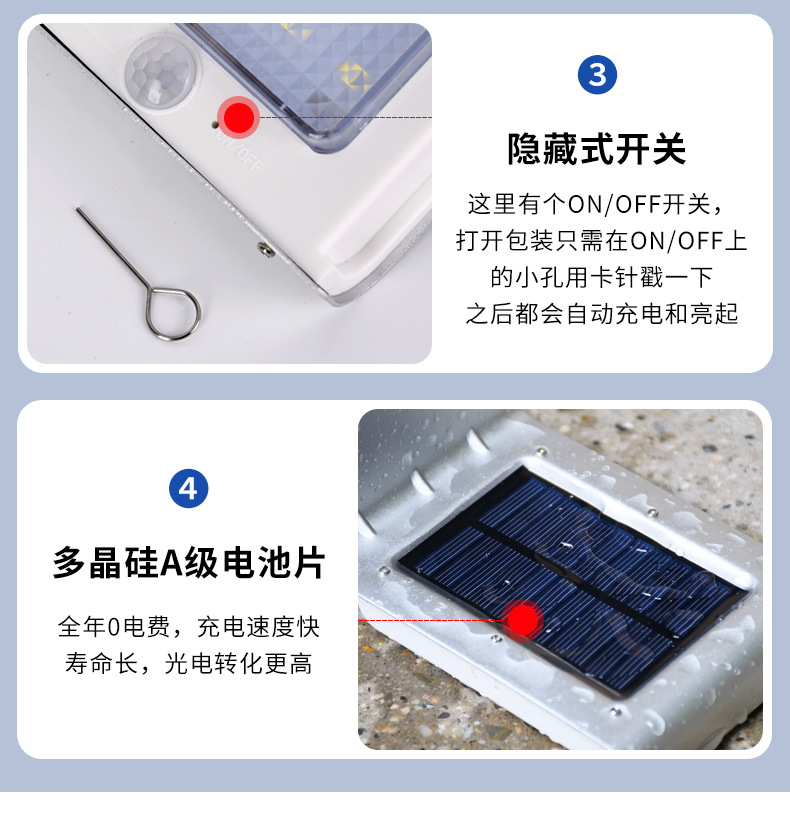 ON/OFF

3

隐藏式开关

这里有个ON/OFF开关，
打开包装只需在ON/OFF上
的小孔用卡针戳一下
之后都会自动充电和亮起

4

多晶硅A级电池片

全年0电费，充电速度快
寿命长，光电转化更高