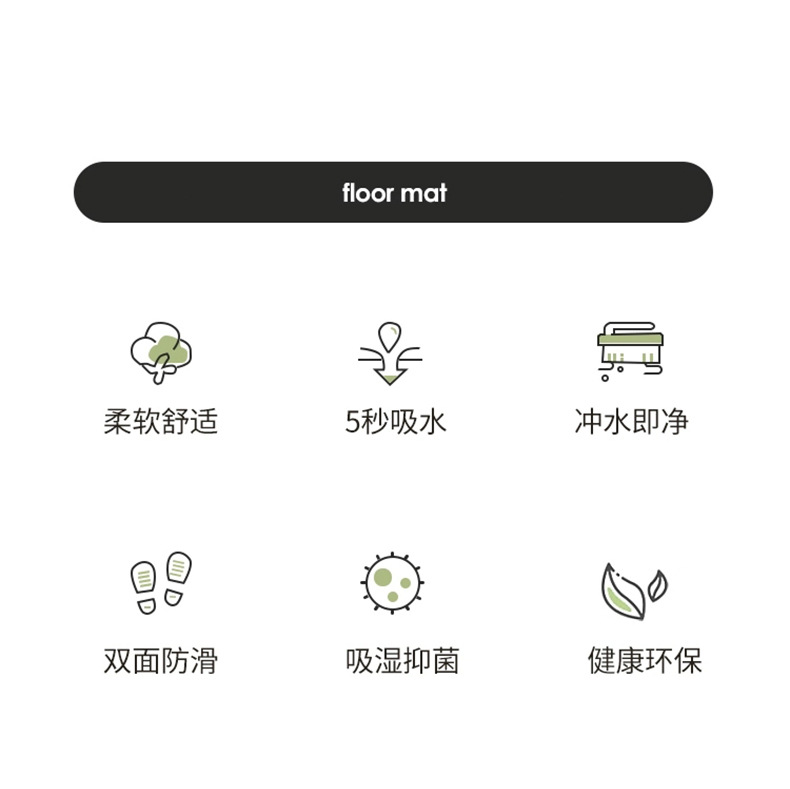 floor mat

柔软舒适

5秒吸水

冲水即净

双面防滑

吸湿抑菌

健康环保