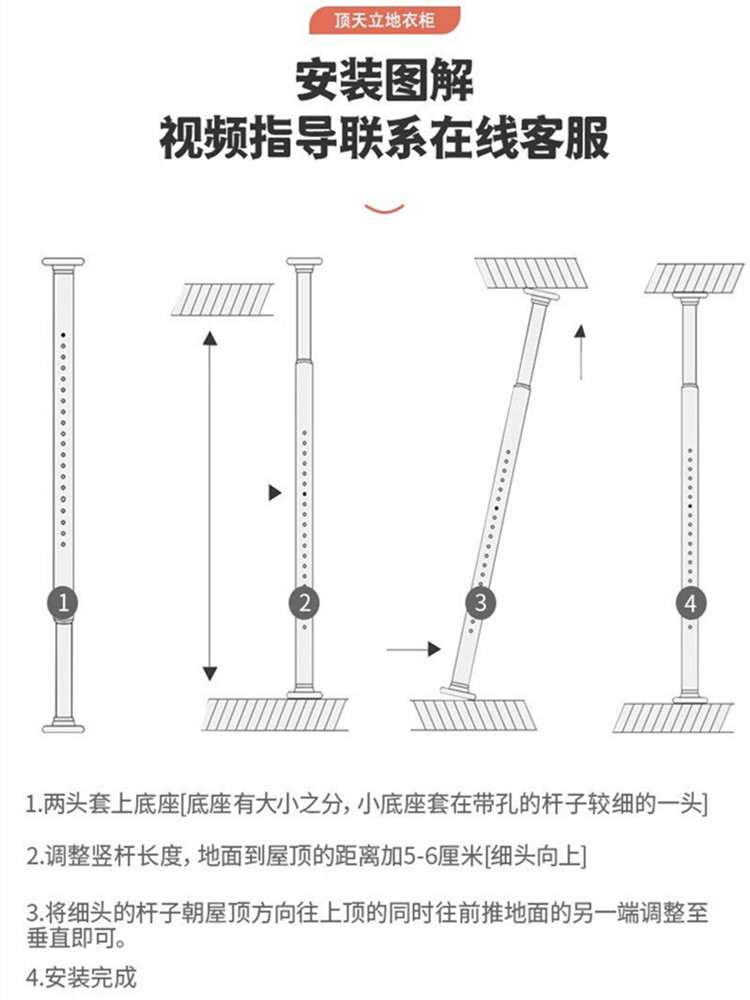 顶天立地衣柜

安装图解
视频指导联系在线客服

1

2

3

4

1.两头套上底座[底座有大小之分，小底座套在带孔的杆子较细的一头]

2.调整竖杆长度，地面到屋顶的距离加5-6厘米[细头向上]

3.将细头的杆子朝屋顶方向往上顶的同时往前推地面的另一端调整至垂直即可。

4.安装完成