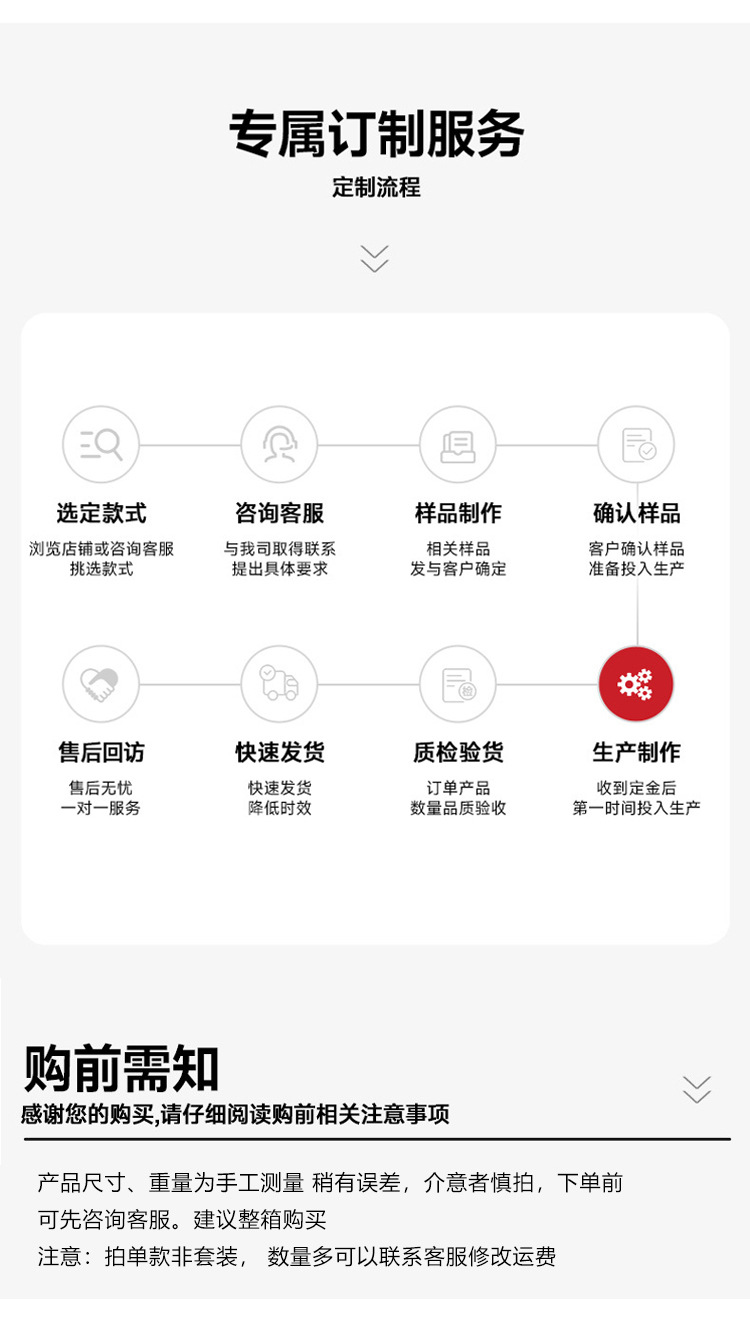 专属订制服务

定制流程

选定款式

浏览店铺或咨询客服
挑选款式

咨询客服

与我司取得联系
提出具体要求

样品制作

相关样品
发与客户确定

确认样品

客户确认样品
准备投入生产

售后回访

售后无忧
一对一服务

快速发货

快速发货
降低时效

质检验货

订单产品
数量品质验收

生产制作

收到定金后
第一时间投入生产

购前需知

感谢您的购买,请仔细阅读购前相关注意事项

产品尺寸、重量为手工测量 稍有误差，介意者慎拍，下单前可先咨询客服。建议整箱购买

注意：拍单款非套装， 数量多可以联系客服修改运费