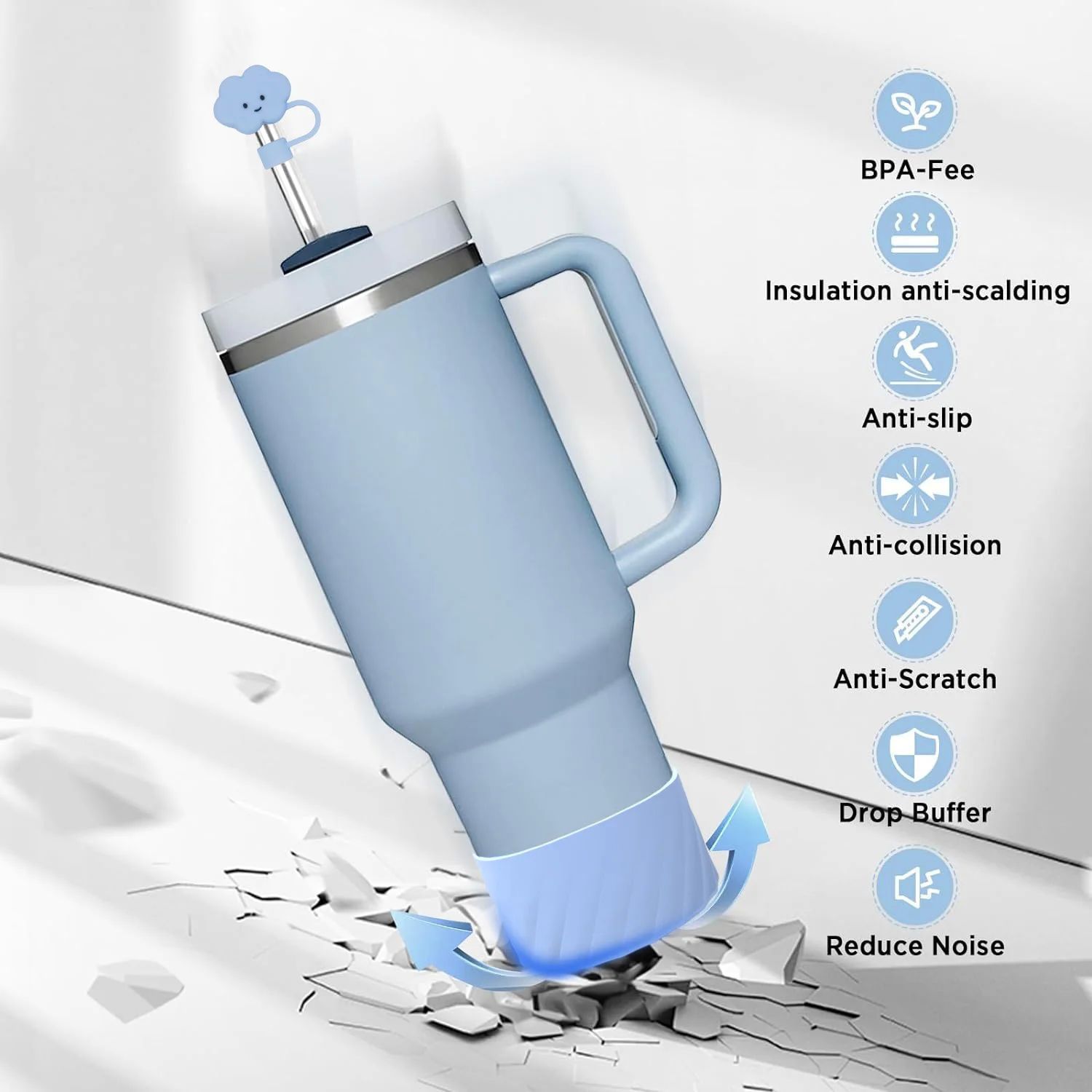 BPA-Fee

Insulation anti-scalding

Anti-slip

Anti-collision

Anti-Scratch

Drop Buffer

Reduce Noise