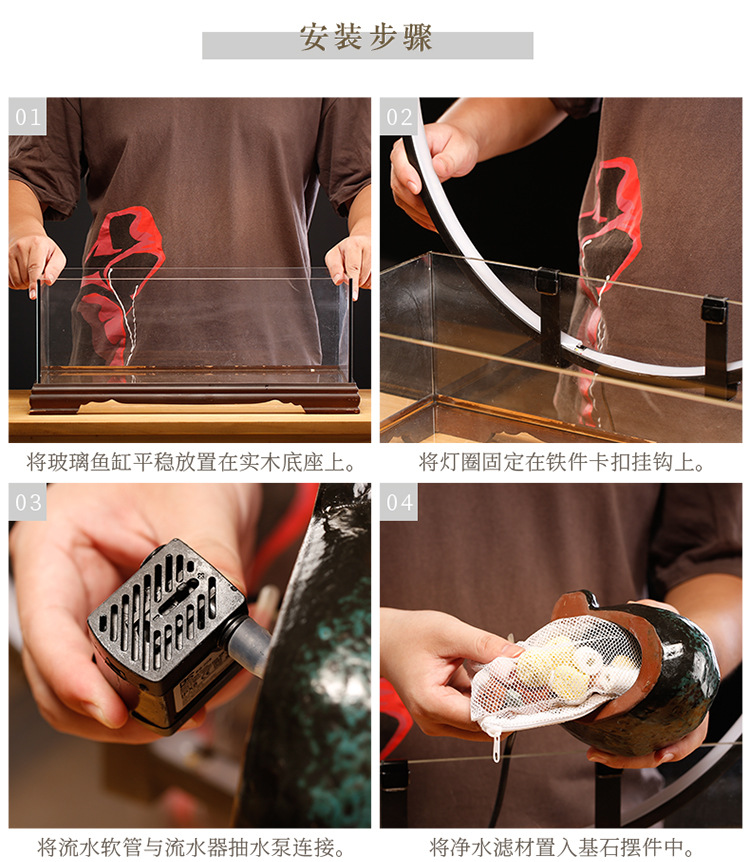 安装步骤

01

将玻璃鱼缸平稳放置在实木底座上。

02

将灯圈固定在铁件卡扣挂钩上。

03

将流水软管与流水器抽水泵连接。

04

将净水滤材置入基石摆件中。