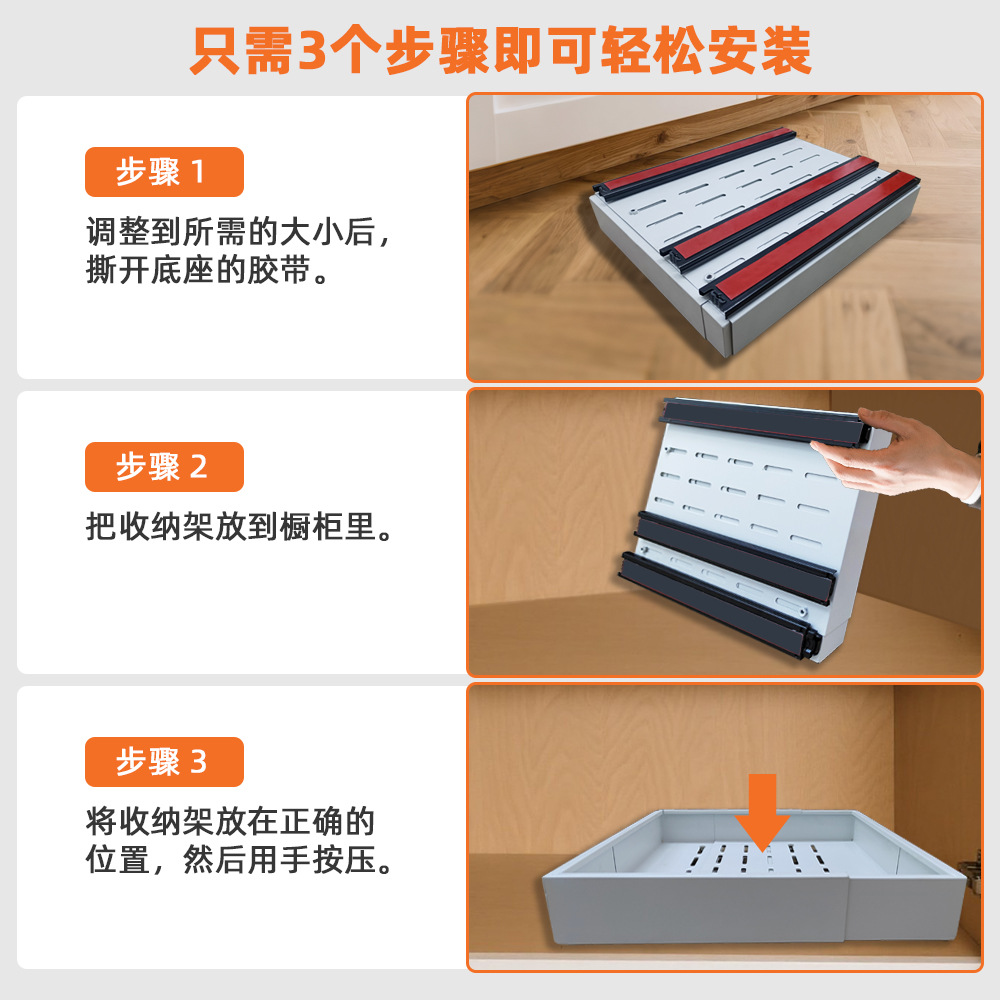 只需3个步骤即可轻松安装

步骤 1

调整到所需的大小后，撕开底座的胶带。

步骤 2

把收纳架放到橱柜里。

步骤 3

将收纳架放在正确的位置，然后用手按压。