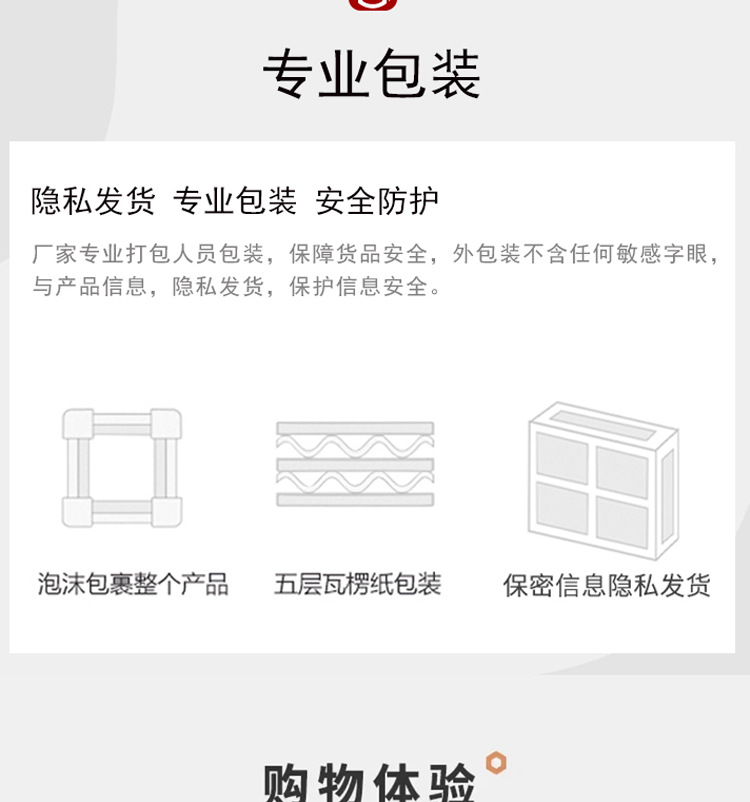 专业包装

隐私发货 专业包装 安全防护

厂家专业打包人员包装，保障货品安全，外包装不含任何敏感字眼，与产品信息，隐私发货，保护信息安全。

泡沫包裹整个产品

五层瓦楞纸包装

保密信息隐私发货

购物体验