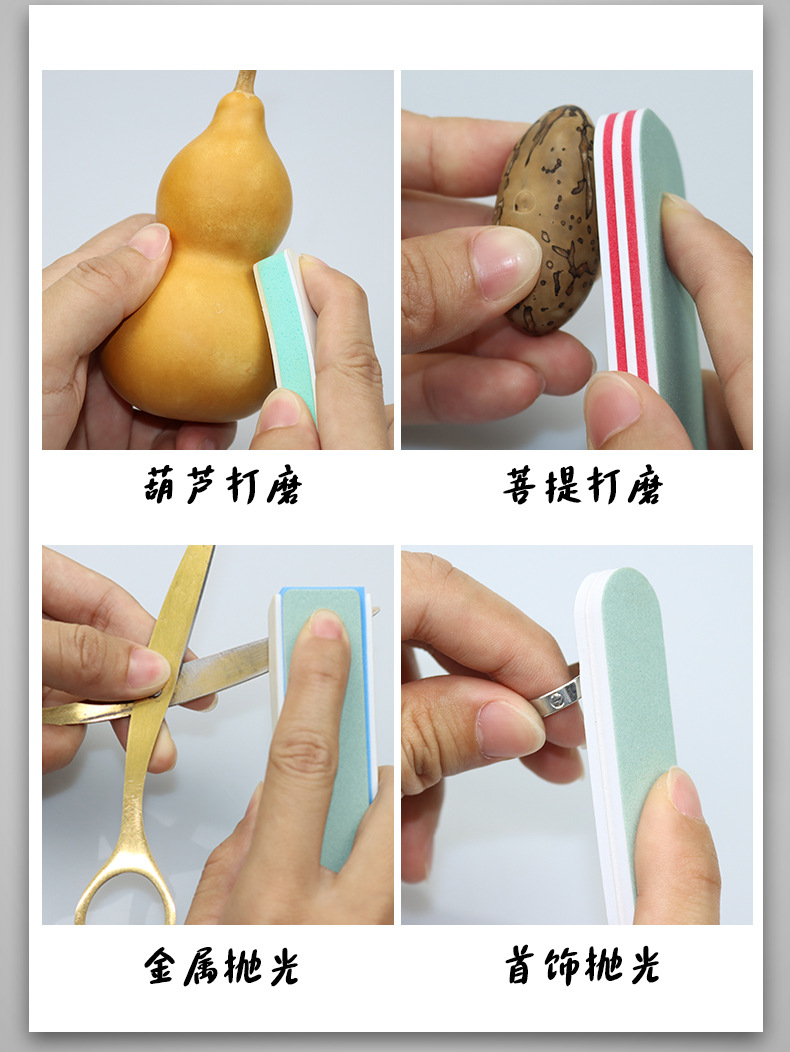 葫芦打磨

菩提打磨

金属抛光

首饰抛光