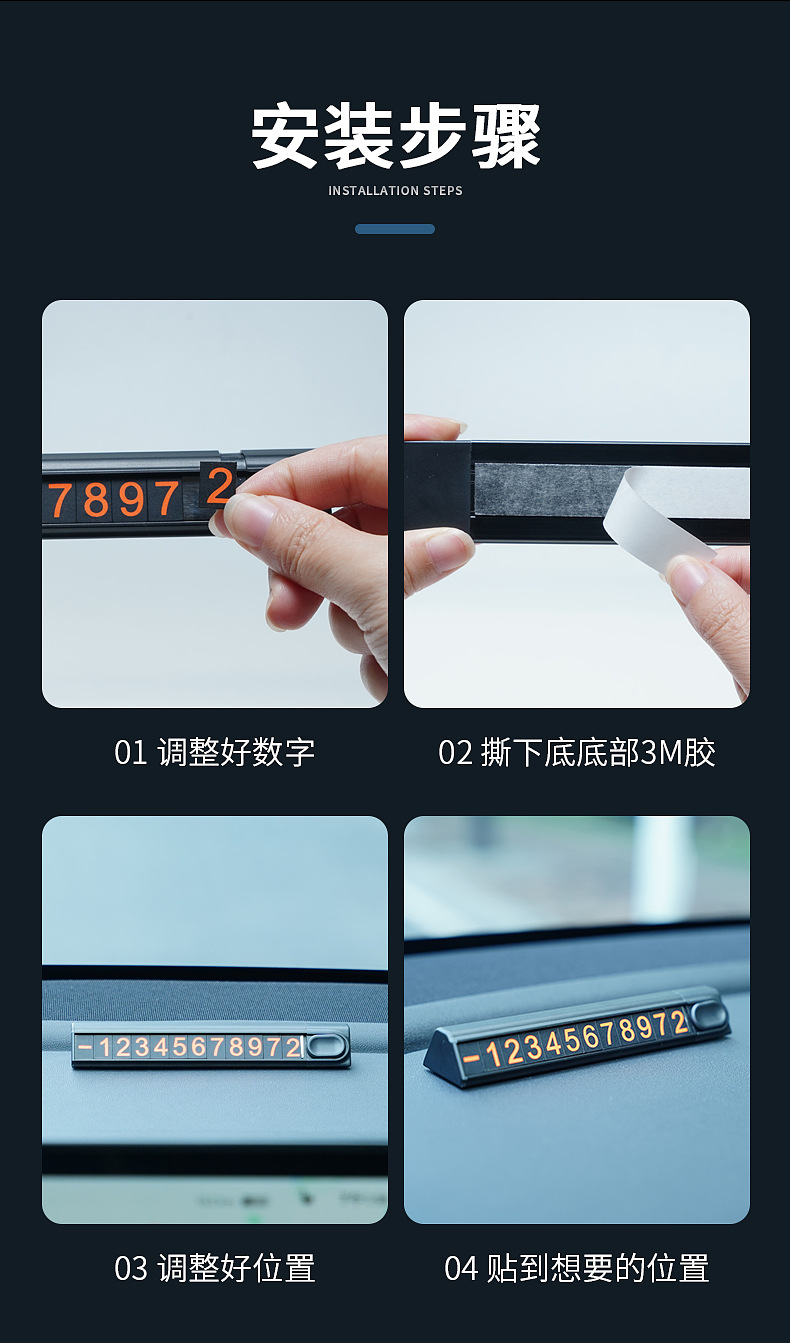 安装步骤

INSTALLATION STEPS

7897 2

01 调整好数字

02 撕下底底部3M胶

-12345678972

03 调整好位置

-12345678972

04 贴到想要的位置