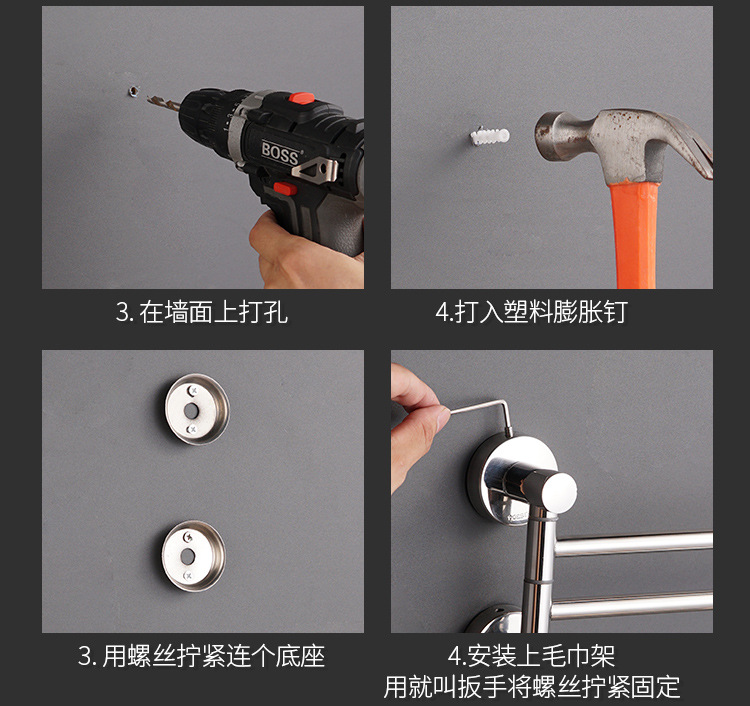 BOSS

3. 在墙面上打孔

4.打入塑料膨胀钉

3. 用螺丝拧紧连个底座

4.安装上毛巾架
用就叫扳手将螺丝拧紧固定