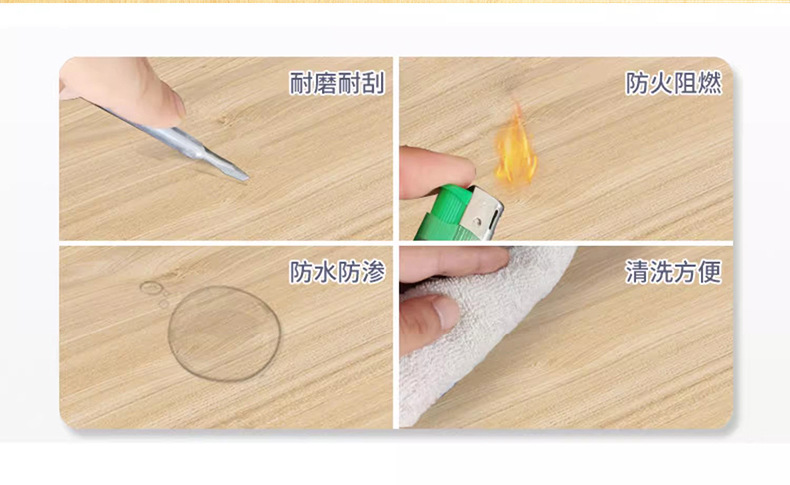 耐磨耐刮

防火阻燃

防水防渗

清洗方便