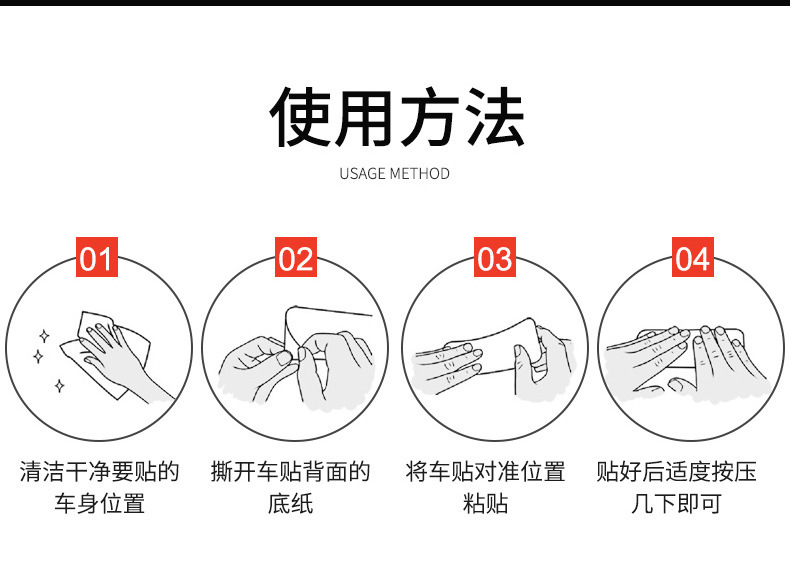 使用方法
USAGE METHOD

01
清洁干净要贴的车身位置

02
撕开车贴背面的底纸

03
将车贴对准位置粘贴

04
贴好后适度按压几下即可