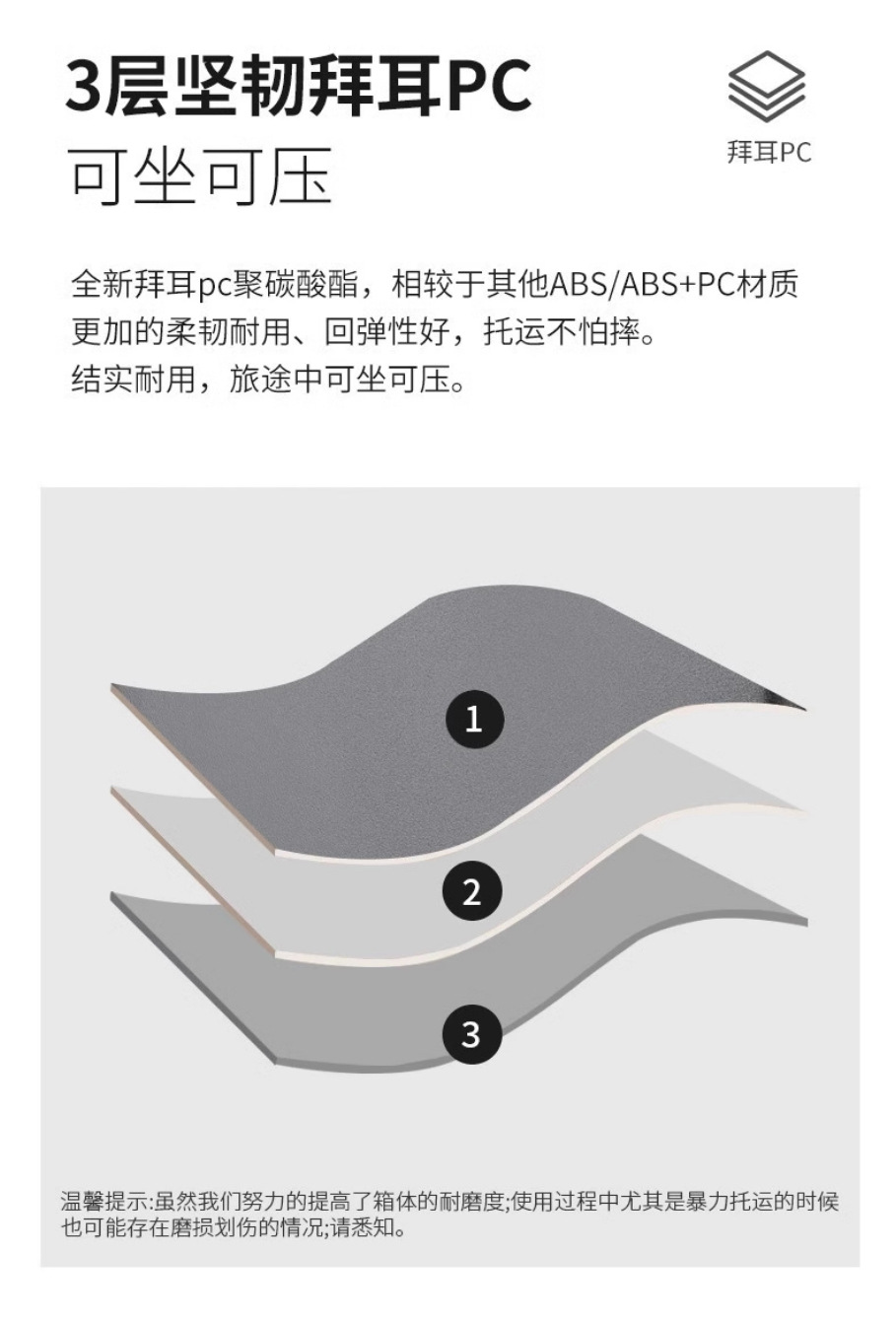 3层坚韧拜耳PC
可坐可压

拜耳PC

全新拜耳pc聚碳酸酯，相较于其他ABS/ABS+PC材质更加的柔韧耐用、回弹性好，托运不怕摔。
结实耐用，旅途中可坐可压。

1

2

3

温馨提示:虽然我们努力的提高了箱体的耐磨度;使用过程中尤其是暴力托运的时候也可能存在磨损划伤的情况;请悉知。