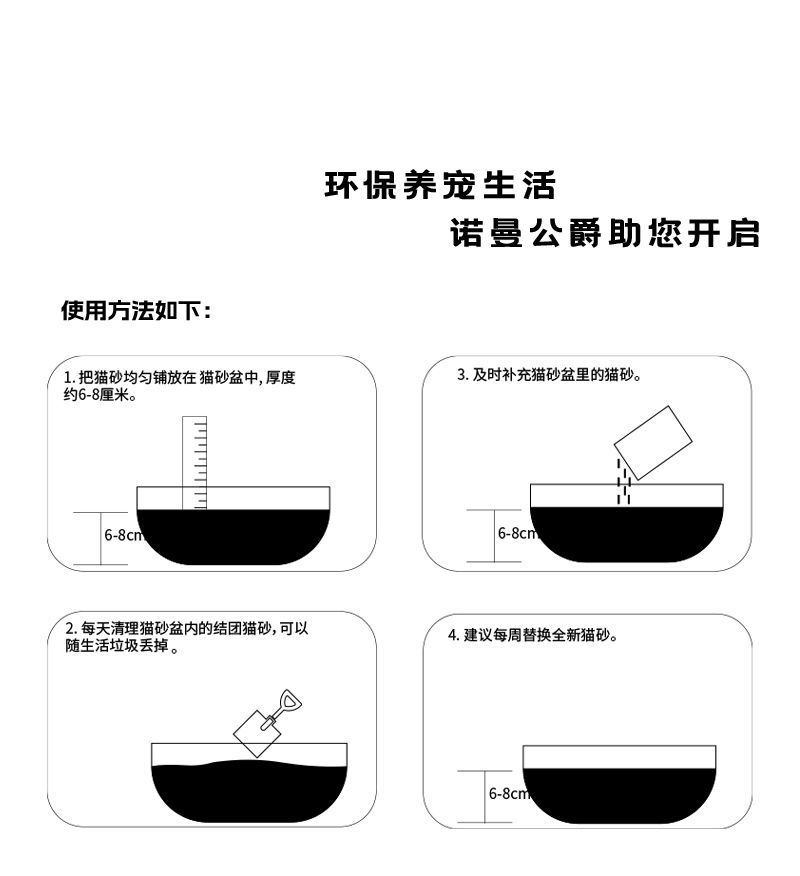 环保养宠生活
诺曼公爵助您开启

使用方法如下：

1. 把猫砂均匀铺放在 猫砂盆中, 厚度约6-8厘米。

6-8cm

3. 及时补充猫砂盆里的猫砂。

6-8cm

2. 每天清理猫砂盆内的结团猫砂, 可以随生活垃圾丢掉 。

4. 建议每周替换全新猫砂。

6-8cm