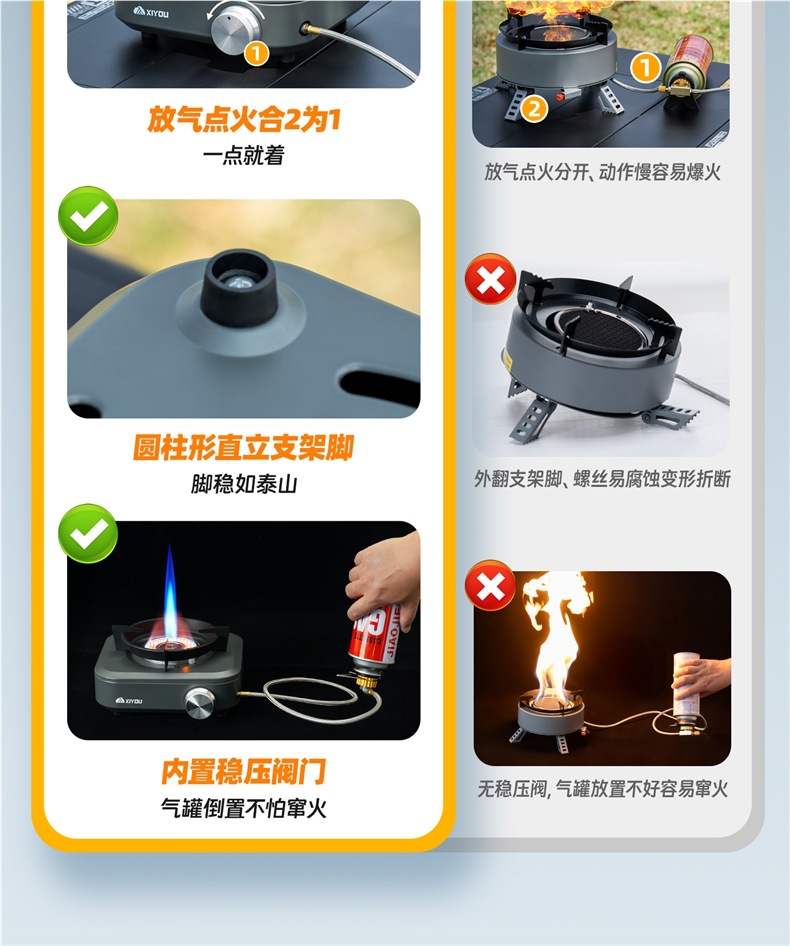 XIYOU

1

放气点火合2为1
一点就着

圆柱形直立支架脚
脚稳如泰山

XIYOU

内置稳压阀门
气罐倒置不怕窜火

1

2

放气点火分开、动作慢容易爆火

外翻支架脚、螺丝易腐蚀变形折断

无稳压阀，气罐放置不好容易窜火