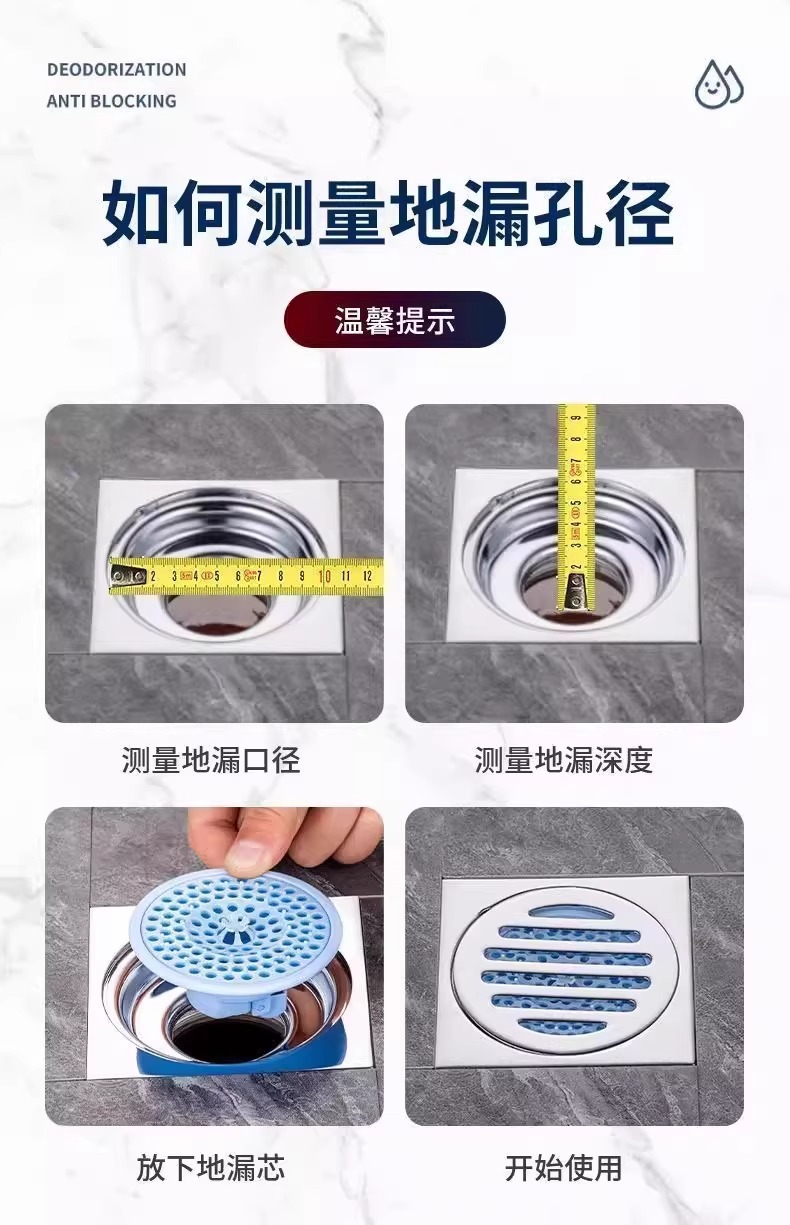 DEODORIZATION
ANTI BLOCKING

如何测量地漏孔径

温馨提示

2 3 4 5 6 7 8 9 10 11 12

2 3 4 5 6 7 8 9

测量地漏口径

测量地漏深度

放下地漏芯

开始使用