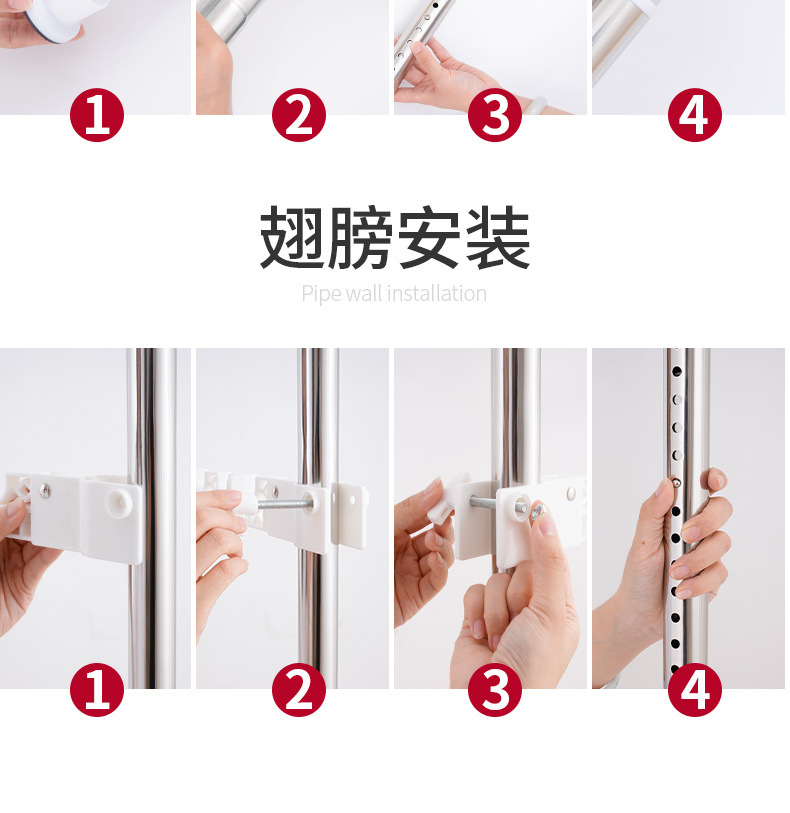 1
2
3
4

翅膀安装

Pipe wall installation

1
2
3
4