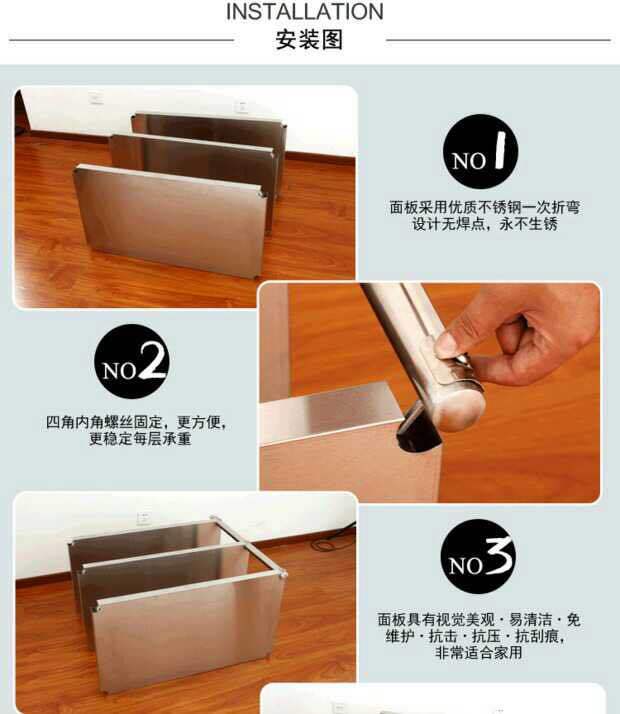 INSTALLATION
安装图

NO 1
面板采用优质不锈钢一次折弯设计无焊点，永不生锈

NO 2
四角内角螺丝固定，更方便，更稳定每层承重

NO 3
面板具有视觉美观 · 易清洁 · 免维护 · 抗击 · 抗压 · 抗刮痕，非常适合家用