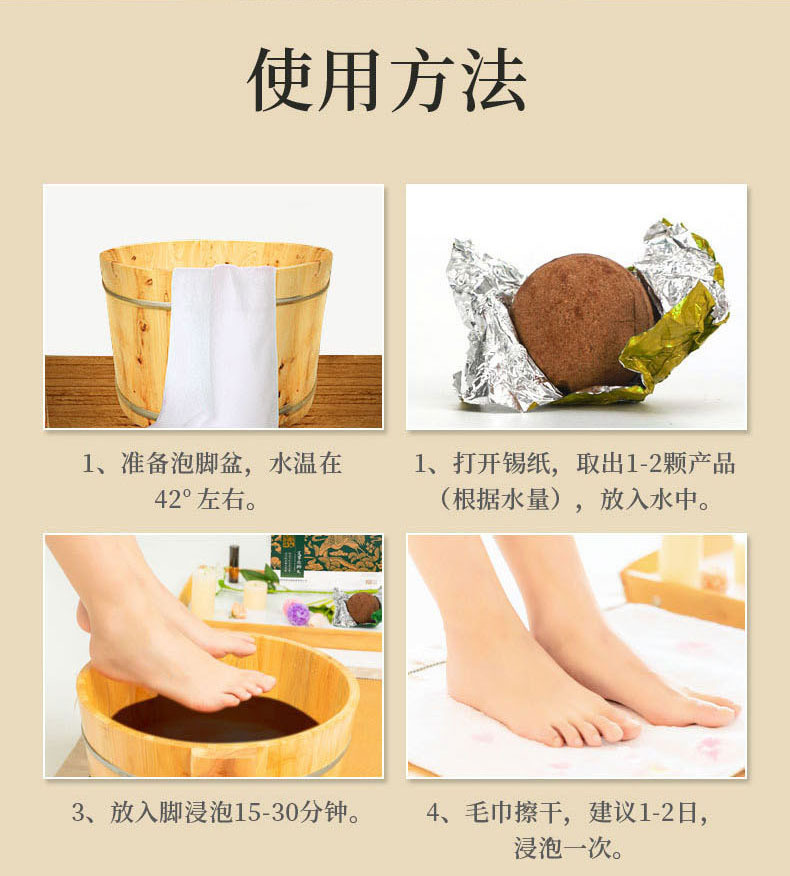 使用方法

1、准备泡脚盆，水温在42° 左右。

1、打开锡纸，取出1-2颗产品（根据水量），放入水中。

3、放入脚浸泡15-30分钟。

4、毛巾擦干，建议1-2日，浸泡一次。