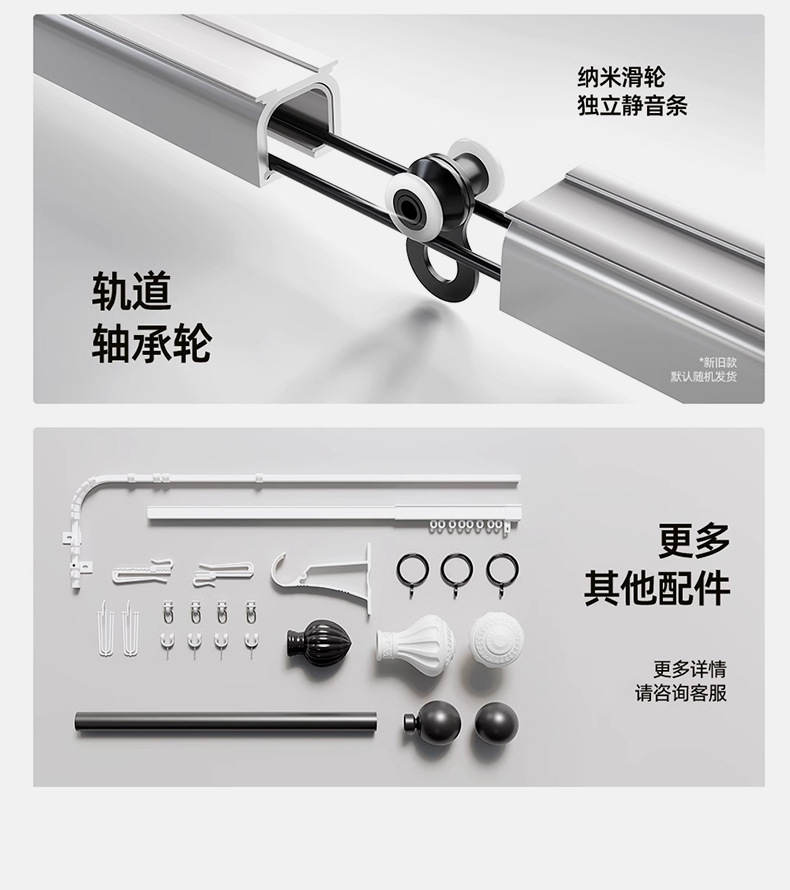 纳米滑轮
独立静音条

轨道
轴承轮

*新旧款
默认随机发货

更多
其他配件

更多详情
请咨询客服