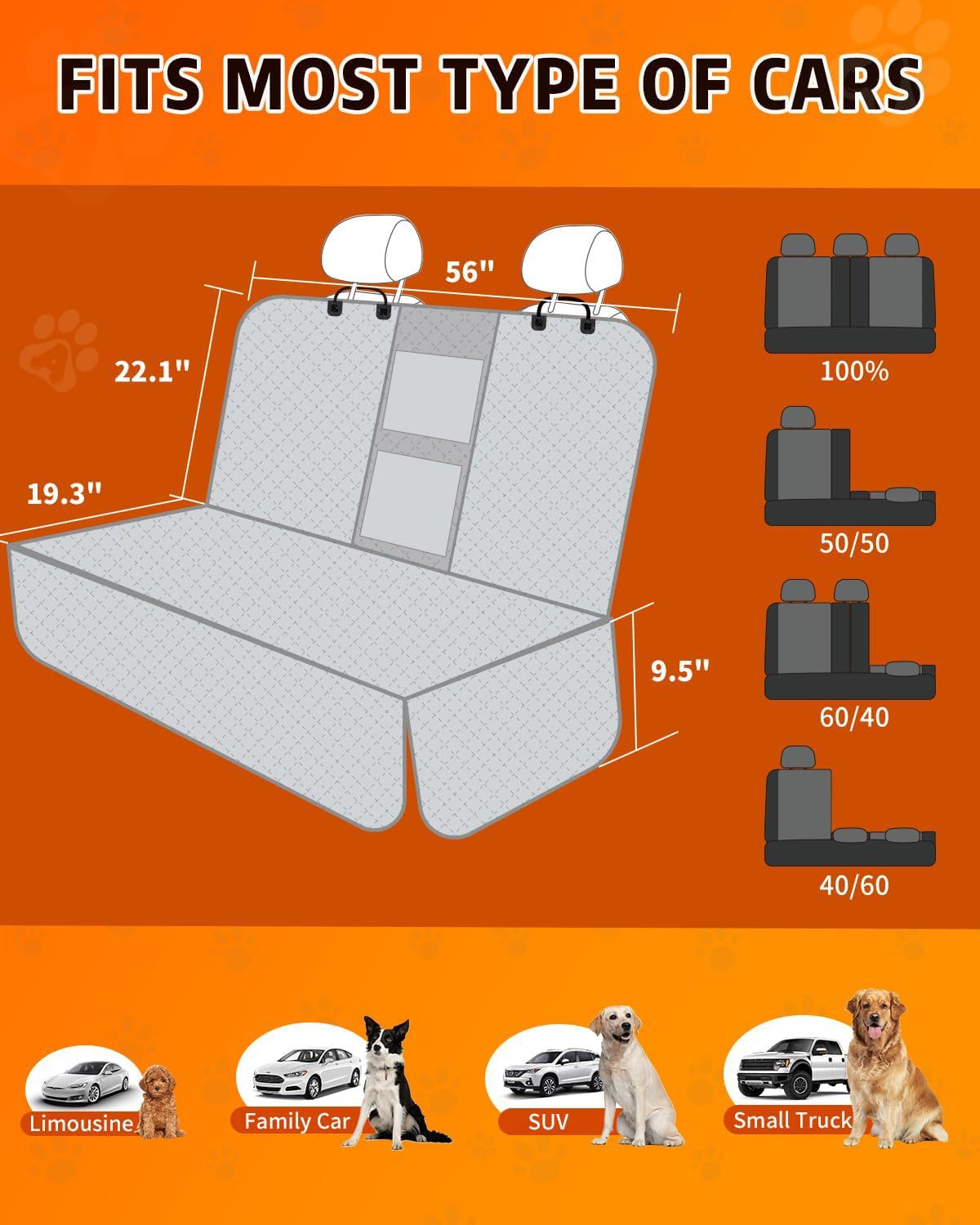 FITS MOST TYPE OF CARS

56"

22.1"

19.3"

9.5"

100%

50/50

60/40

40/60

Limousine

Family Car

SUV

Small Truck