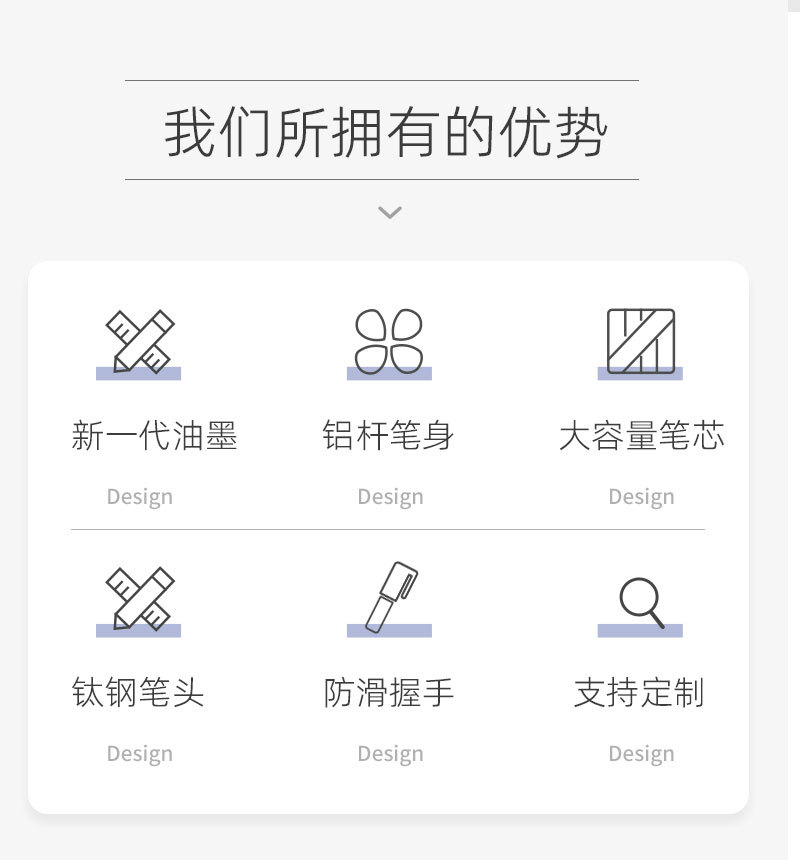 我们所拥有的优势

新一代油墨

Design

铝杆笔身

Design

大容量笔芯

Design

钛钢笔头

Design

防滑握手

Design

支持定制

Design