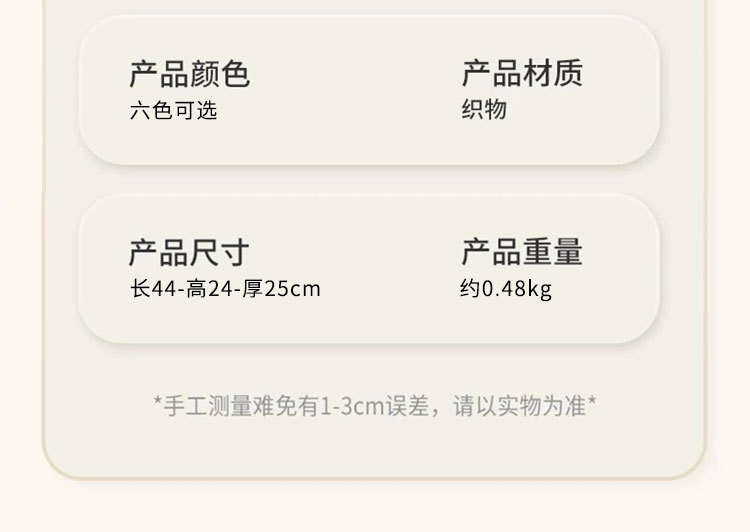 产品颜色
六色可选

产品材质
织物

产品尺寸
长44-高24-厚25cm

产品重量
约0.48kg

*手工测量难免有1-3cm误差，请以实物为准*