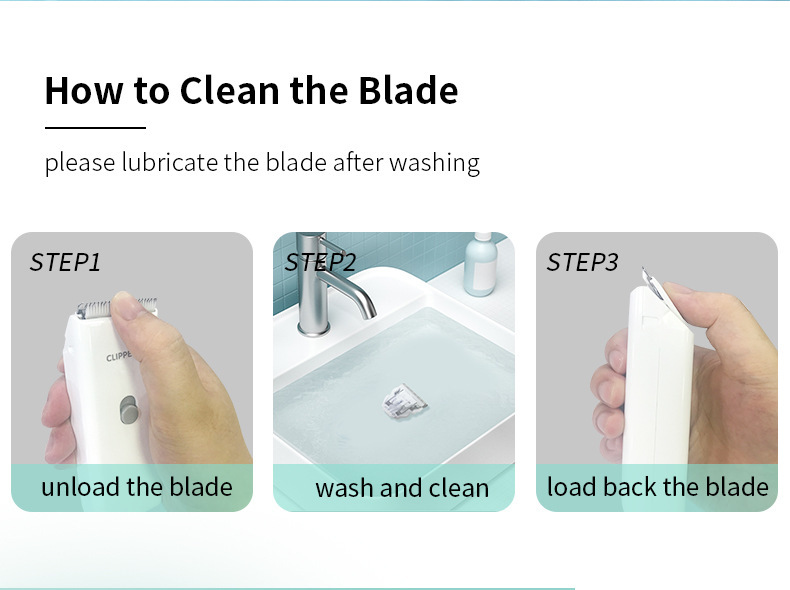 How to Clean the Blade

please lubricate the blade after washing

STEP1

CLIPPE

unload the blade

STEP2

wash and clean

STEP3

load back the blade