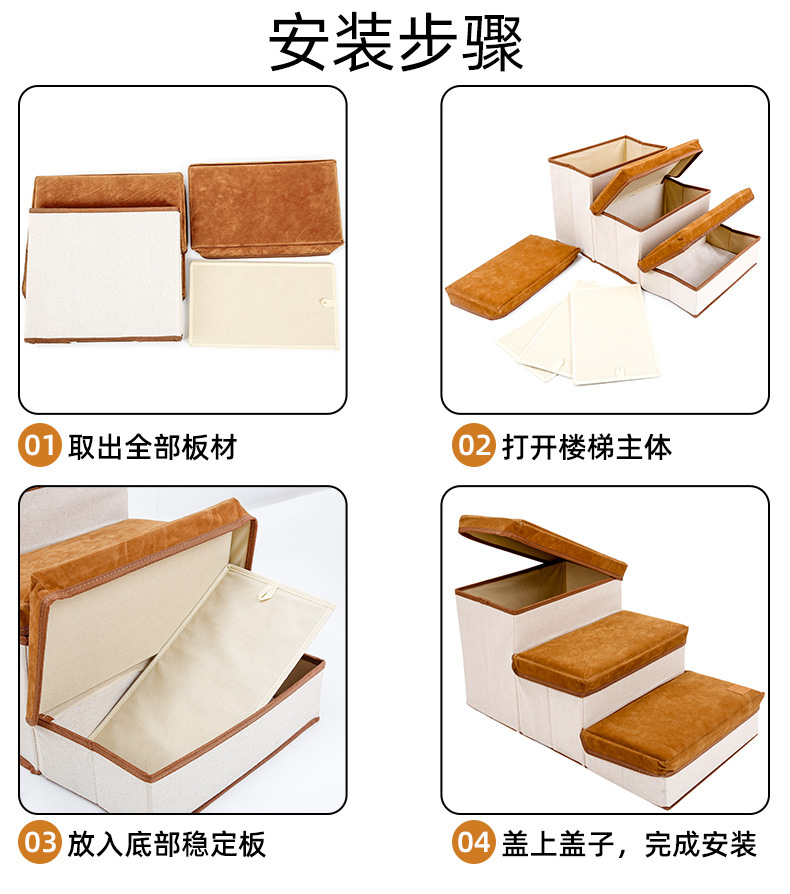 安装步骤

01 取出全部板材

02 打开楼梯主体

03 放入底部稳定板

04 盖上盖子，完成安装