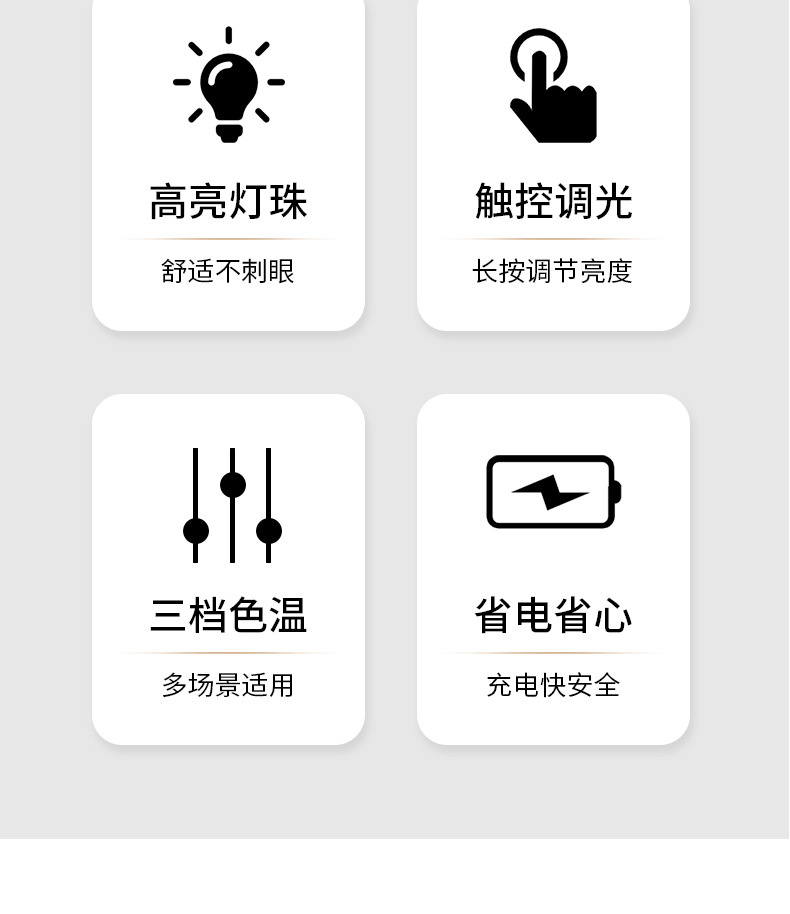 高亮灯珠

舒适不刺眼

触控调光

长按调节亮度

三档色温

多场景适用

省电省心

充电快安全