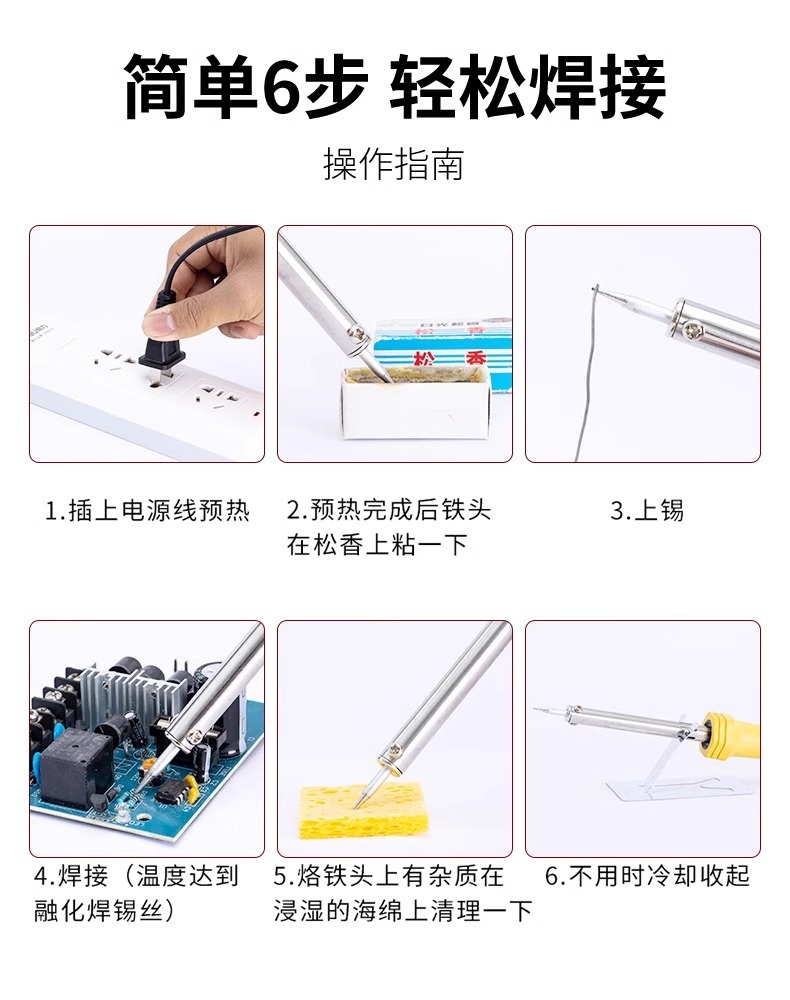 简单6步 轻松焊接

操作指南

松香

1.插上电源线预热

2.预热完成后铁头在松香上粘一下

3.上锡

4.焊接（温度达到融化焊锡丝）

5.烙铁头上有杂质在浸湿的海绵上清理一下

6.不用时冷却收起