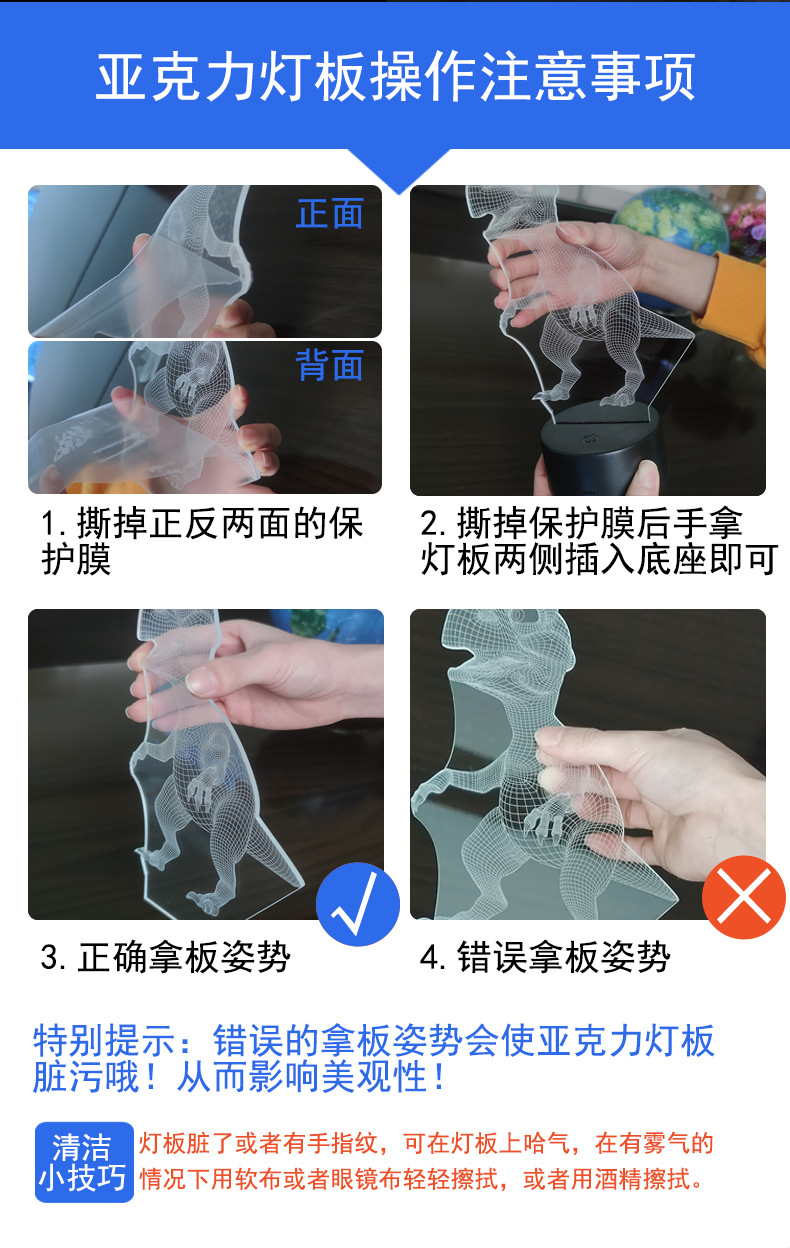 亚克力灯板操作注意事项

正面

背面

1. 撕掉正反两面的保护膜

2. 撕掉保护膜后手拿灯板两侧插入底座即可

3. 正确拿板姿势

4. 错误拿板姿势

特别提示：错误的拿板姿势会使亚克力灯板脏污哦！从而影响美观性！

清洁小技巧

灯板脏了或者有手指纹，可在灯板上哈气，在有雾气的情况下用软布或者眼镜布轻轻擦拭，或者用酒精擦拭。