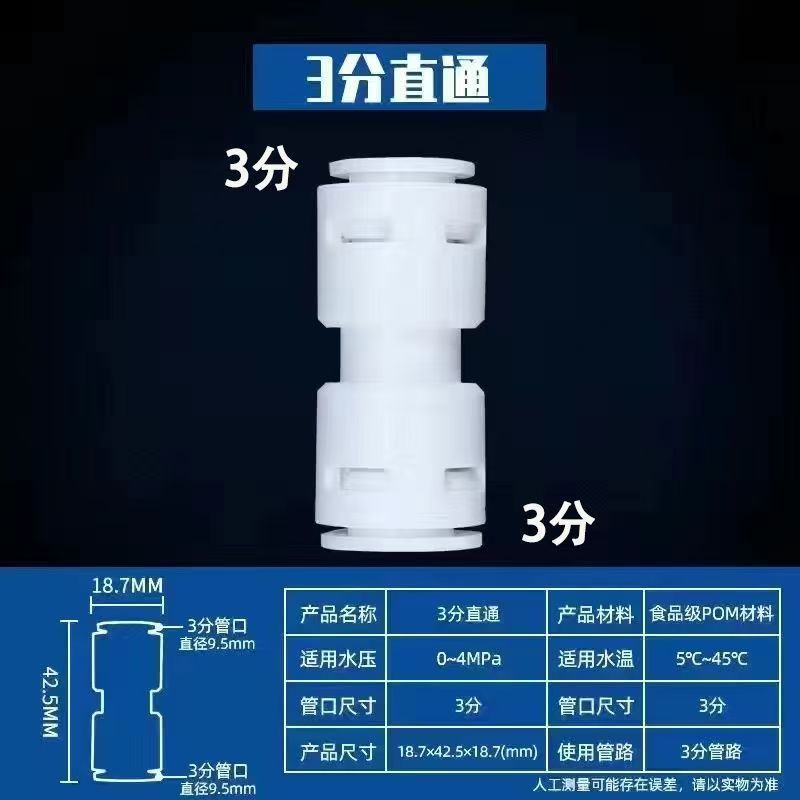 3分直通

3分

3分

18.7MM

42.5MM

3分管口
直径9.5mm

3分管口
直径9.5mm

| 产品名称 | 3分直通 | 产品材料 | 食品级POM材料 |
|---|---|---|---|
| 适用水压 | 0~4MPa | 适用水温 | 5℃~45℃ |
| 管口尺寸 | 3分 | 管口尺寸 | 3分 |
| 产品尺寸 | 18.7×42.5×18.7(mm) | 使用管路 | 3分管路 |

人工测量可能存在误差，请以实物为准