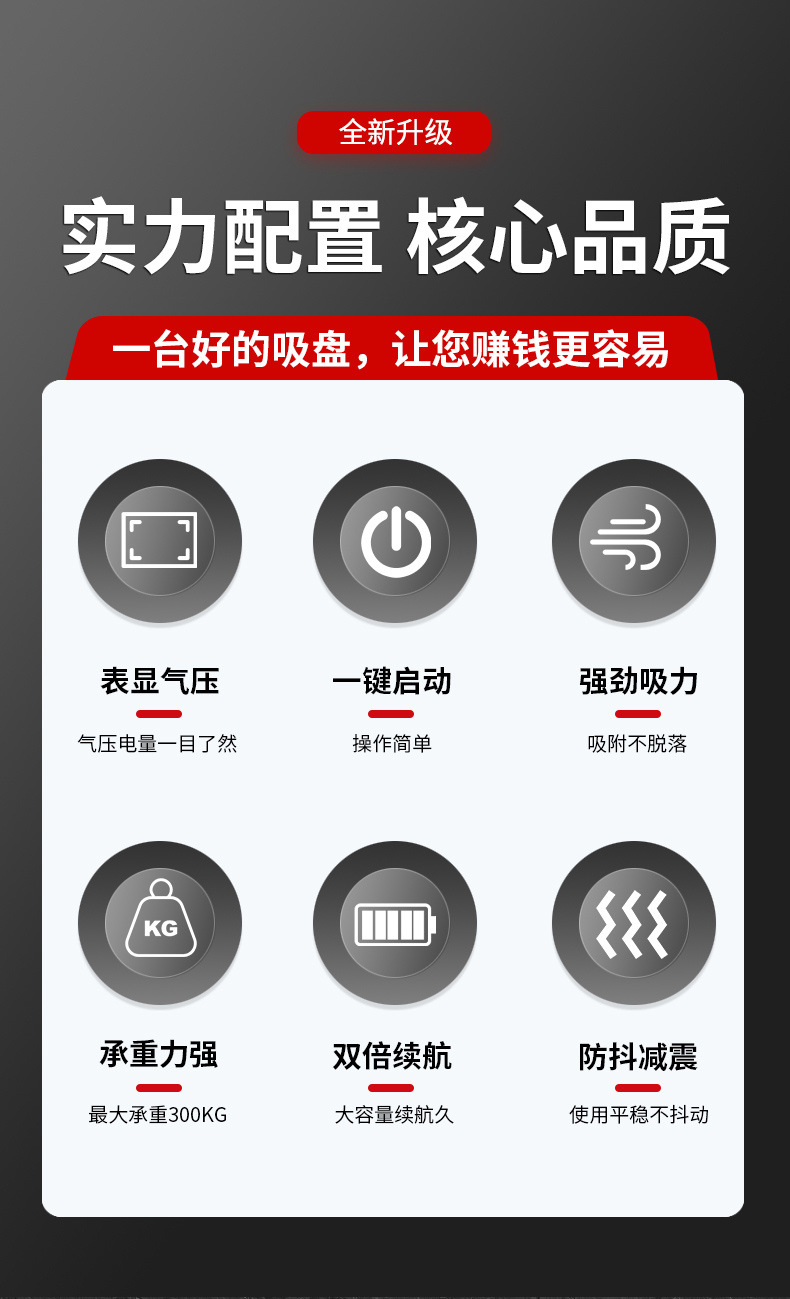 全新升级

实力配置 核心品质

一台好的吸盘，让您赚钱更容易

表显气压

气压电量一目了然

一键启动

操作简单

强劲吸力

吸附不脱落

KG

承重力强

最大承重300KG

双倍续航

大容量续航久

防抖减震

使用平稳不抖动