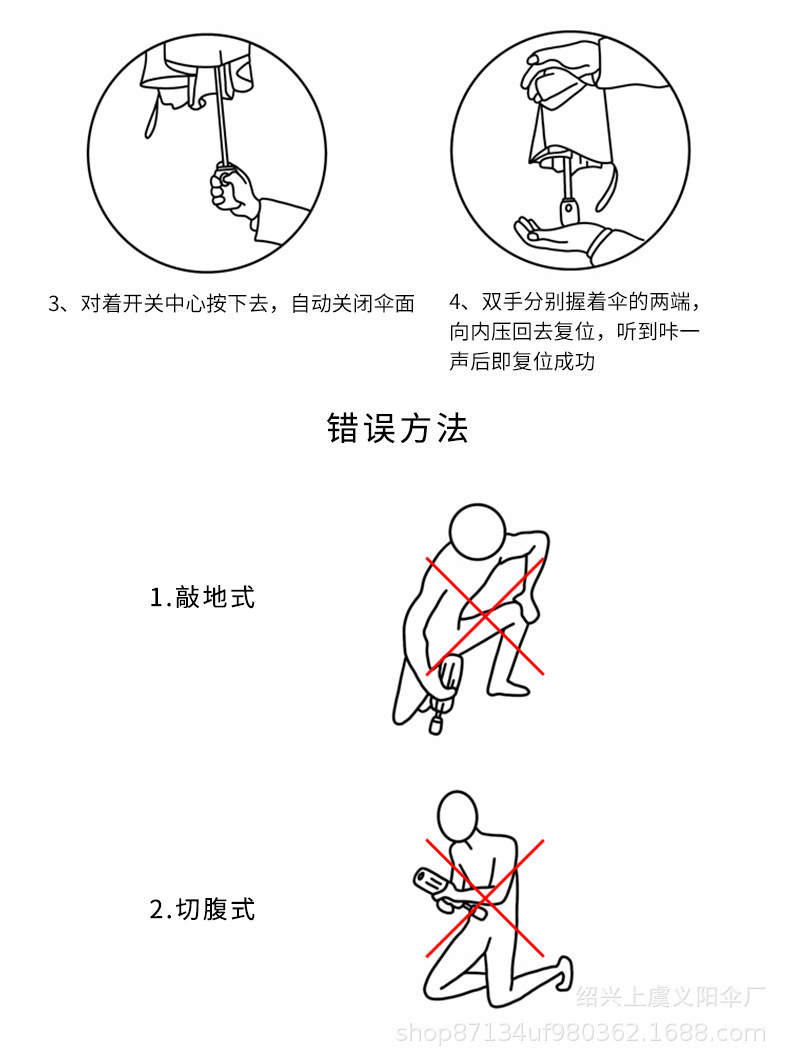 3、对着开关中心按下去，自动关闭伞面

4、双手分别握着伞的两端，向内压回去复位，听到咔一声后即复位成功

错误方法

1.敲地式

2.切腹式

绍兴上虞义阳伞厂
shop87134uf980362.1688.com