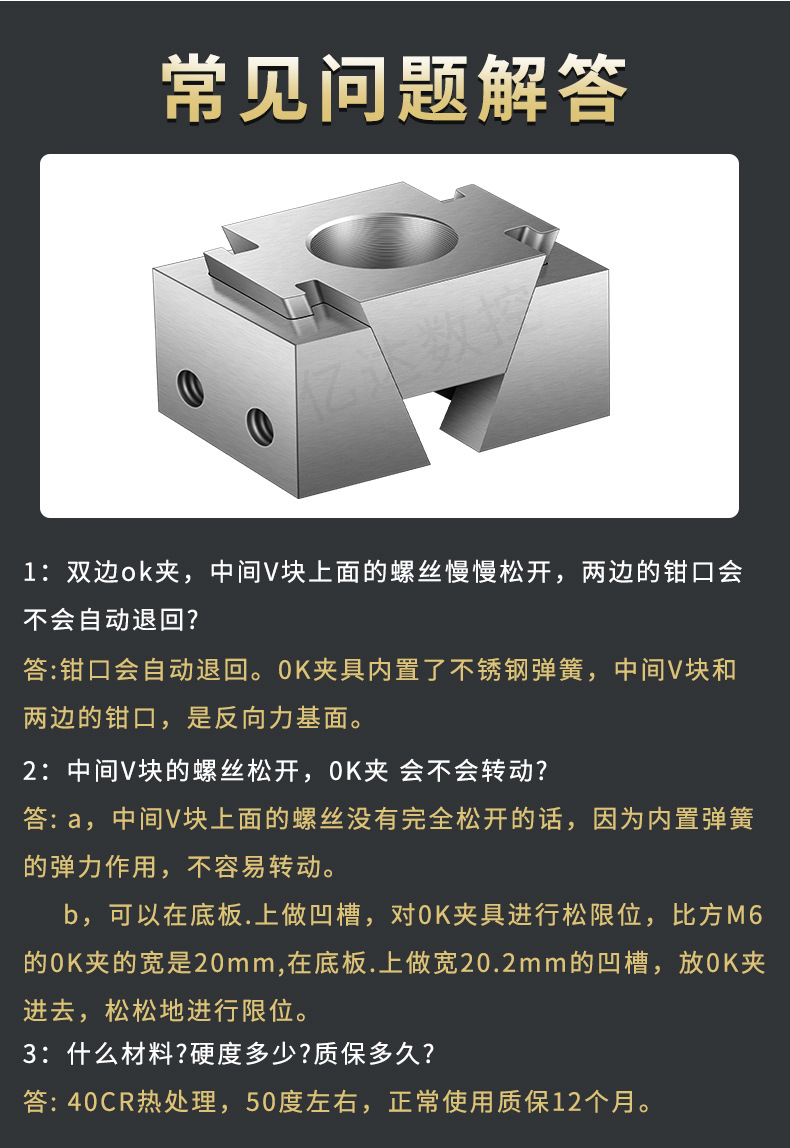 常见问题解答

亿达数控

1：双边ok夹，中间V块上面的螺丝慢慢松开，两边的钳口会不会自动退回?

答:钳口会自动退回。0K夹具内置了不锈钢弹簧，中间V块和两边的钳口，是反向力基面。

2：中间V块的螺丝松开，0K夹 会不会转动?

答: a，中间V块上面的螺丝没有完全松开的话，因为内置弹簧的弹力作用，不容易转动。

b，可以在底板.上做凹槽，对0K夹具进行松限位，比方M6的0K夹的宽是20mm,在底板.上做宽20.2mm的凹槽，放0K夹进去，松松地进行限位。

3：什么材料?硬度多少?质保多久?

答: 40CR热处理，50度左右，正常使用质保12个月。