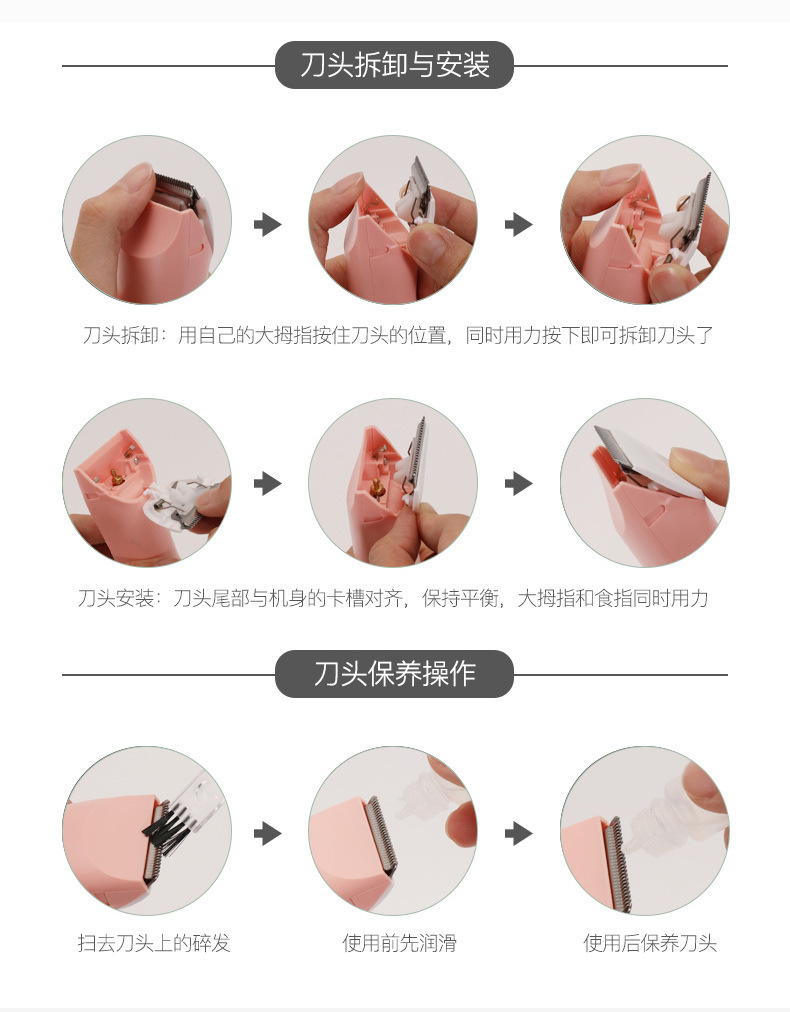 刀头拆卸与安装

刀头拆卸：用自己的大拇指按住刀头的位置，同时用力按下即可拆卸刀头了

刀头安装：刀头尾部与机身的卡槽对齐，保持平衡，大拇指和食指同时用力

刀头保养操作

扫去刀头上的碎发

使用前先润滑

使用后保养刀头