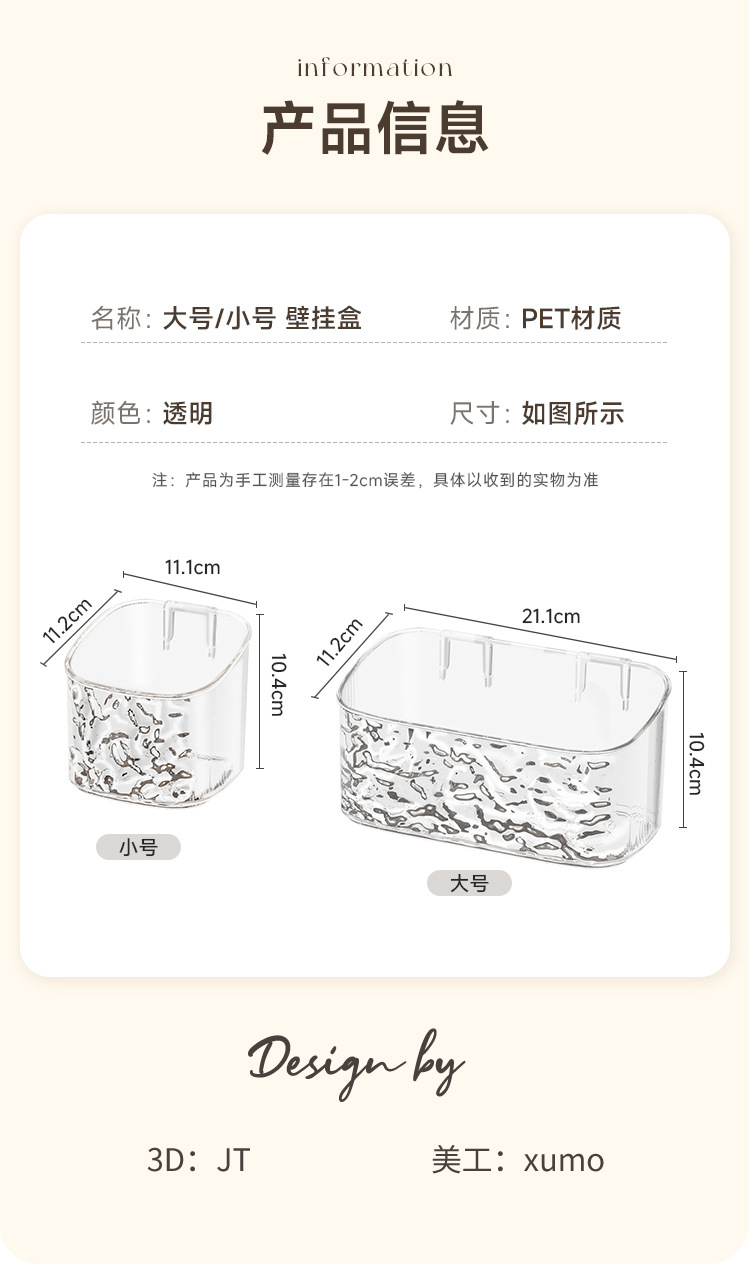 information

产品信息

名称：大号/小号 壁挂盒

材质：PET材质

颜色：透明

尺寸：如图所示

注：产品为手工测量存在1-2cm误差，具体以收到的实物为准

11.1cm

11.2cm

10.4cm

小号

21.1cm

11.2cm

10.4cm

大号

Design by

3D：JT

美工：xumo