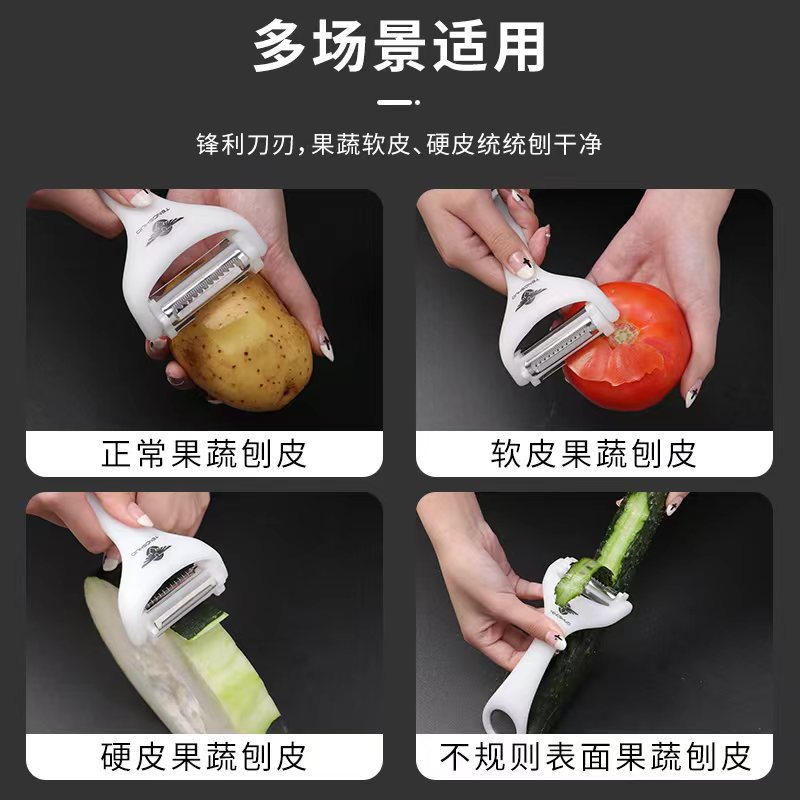 多场景适用

锋利刀刃，果蔬软皮、硬皮统统刨干净

正常果蔬刨皮

软皮果蔬刨皮

硬皮果蔬刨皮

不规则表面果蔬刨皮