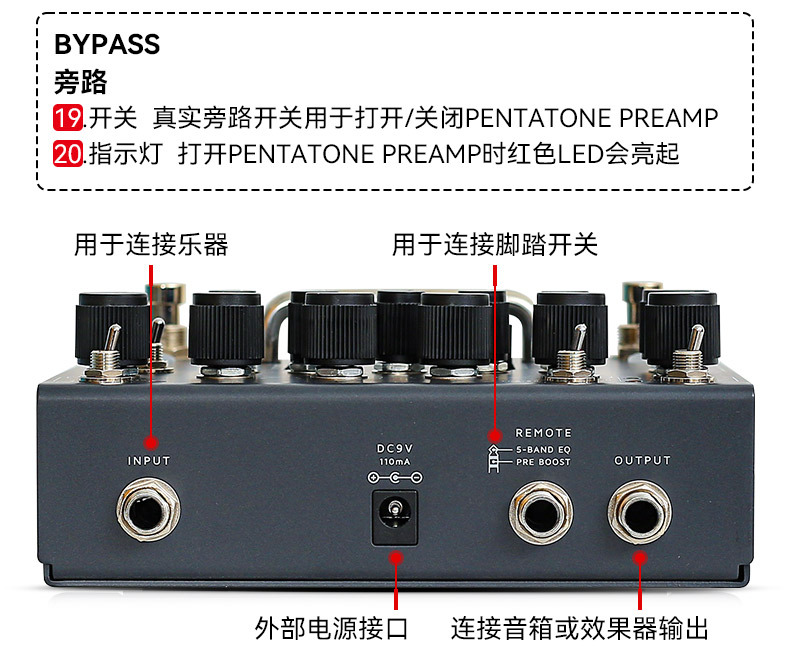 BYPASS
旁路
19.开关 真实旁路开关用于打开/关闭PENTATONE PREAMP
20.指示灯 打开PENTATONE PREAMP时红色LED会亮起

用于连接乐器

用于连接脚踏开关

INPUT

DC9V
110mA

REMOTE
5-BAND EQ
PRE BOOST

OUTPUT

外部电源接口

连接音箱或效果器输出