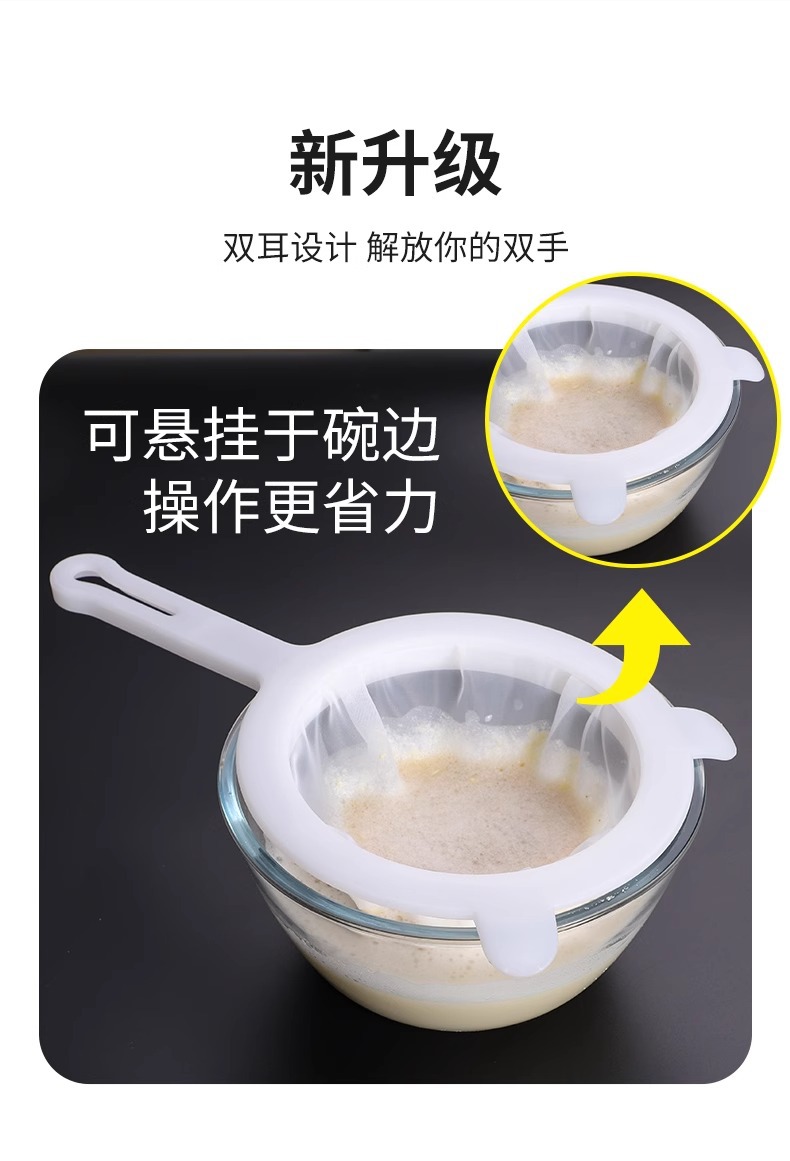 新升级

双耳设计 解放你的双手

可悬挂于碗边
操作更省力