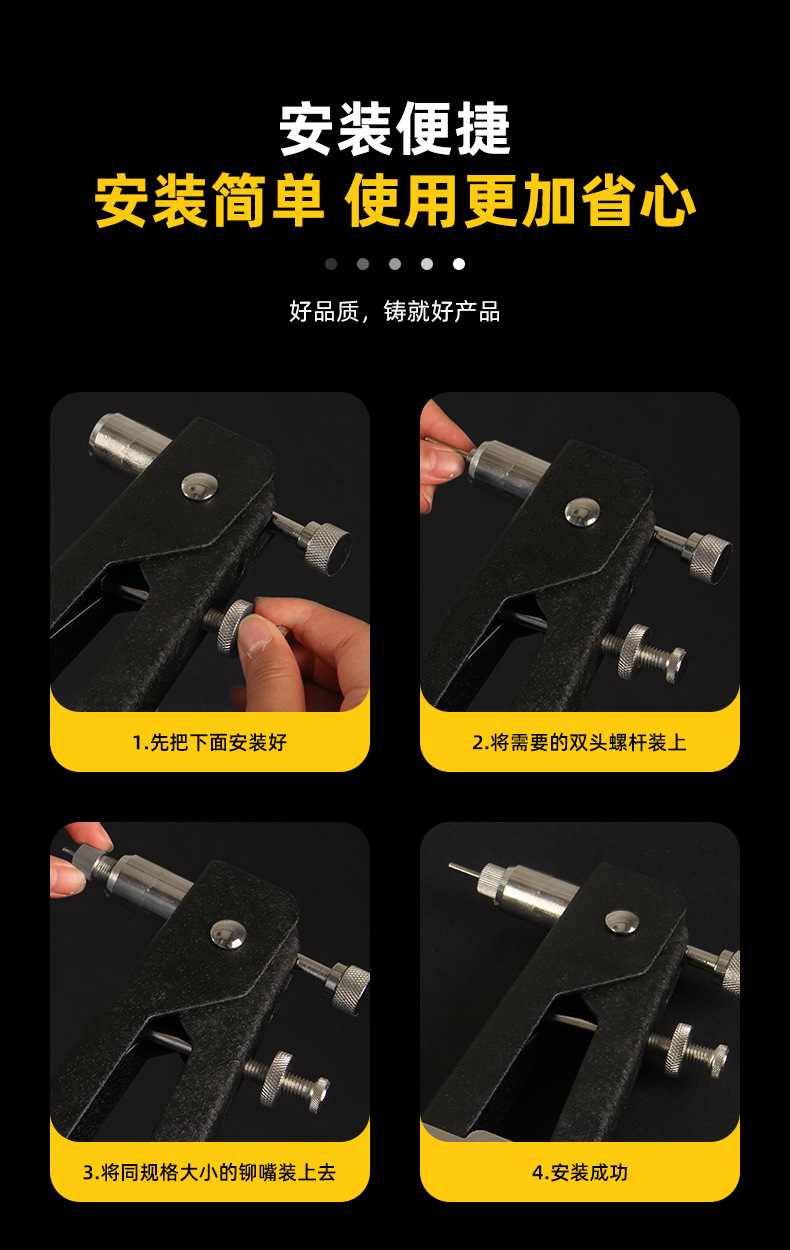 安装便捷
安装简单 使用更加省心

好品质，铸就好产品

1.先把下面安装好

2.将需要的双头螺杆装上

3.将同规格大小的铆嘴装上去

4.安装成功